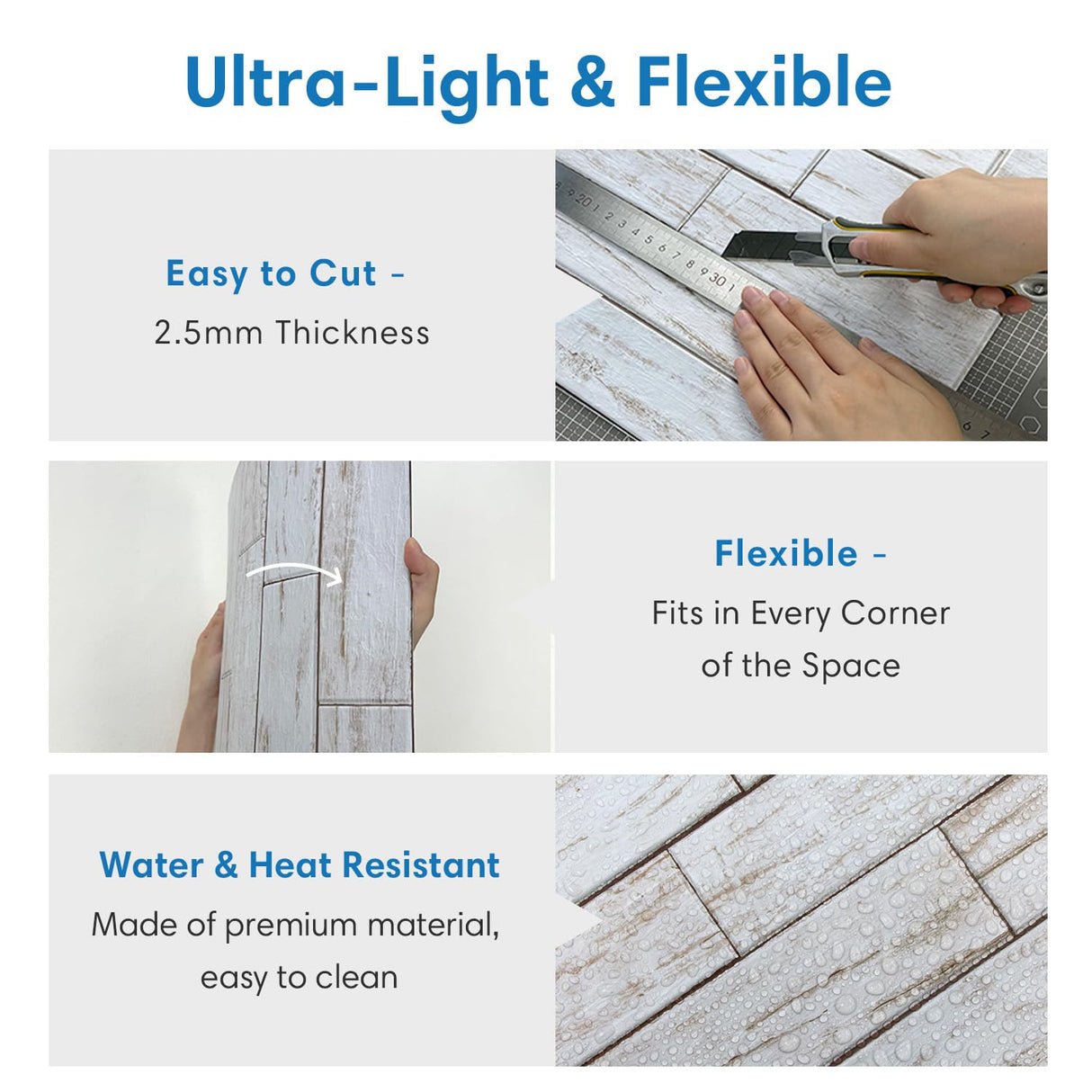 Ultra-Light & Flexible

Easy to Cut -
2.5mm Thickness

Flexible -
Fits in Every Corner of the Space

Water & Heat Resistant
Made of premium material, easy to clean