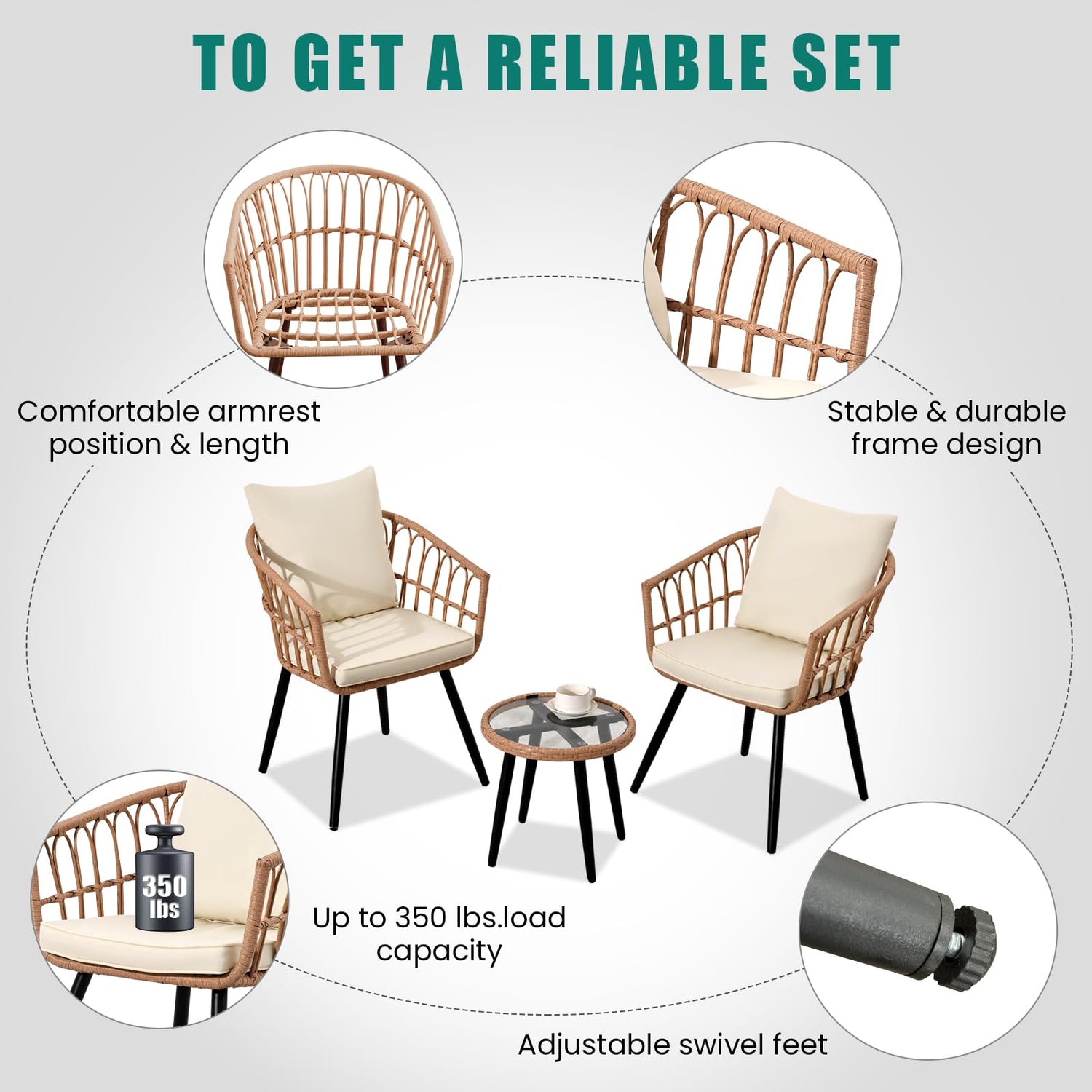 TO GET A RELIABLE SET

Comfortable armrest position & length

Stable & durable frame design

350 lbs

Up to 350 lbs.load capacity

Adjustable swivel feet