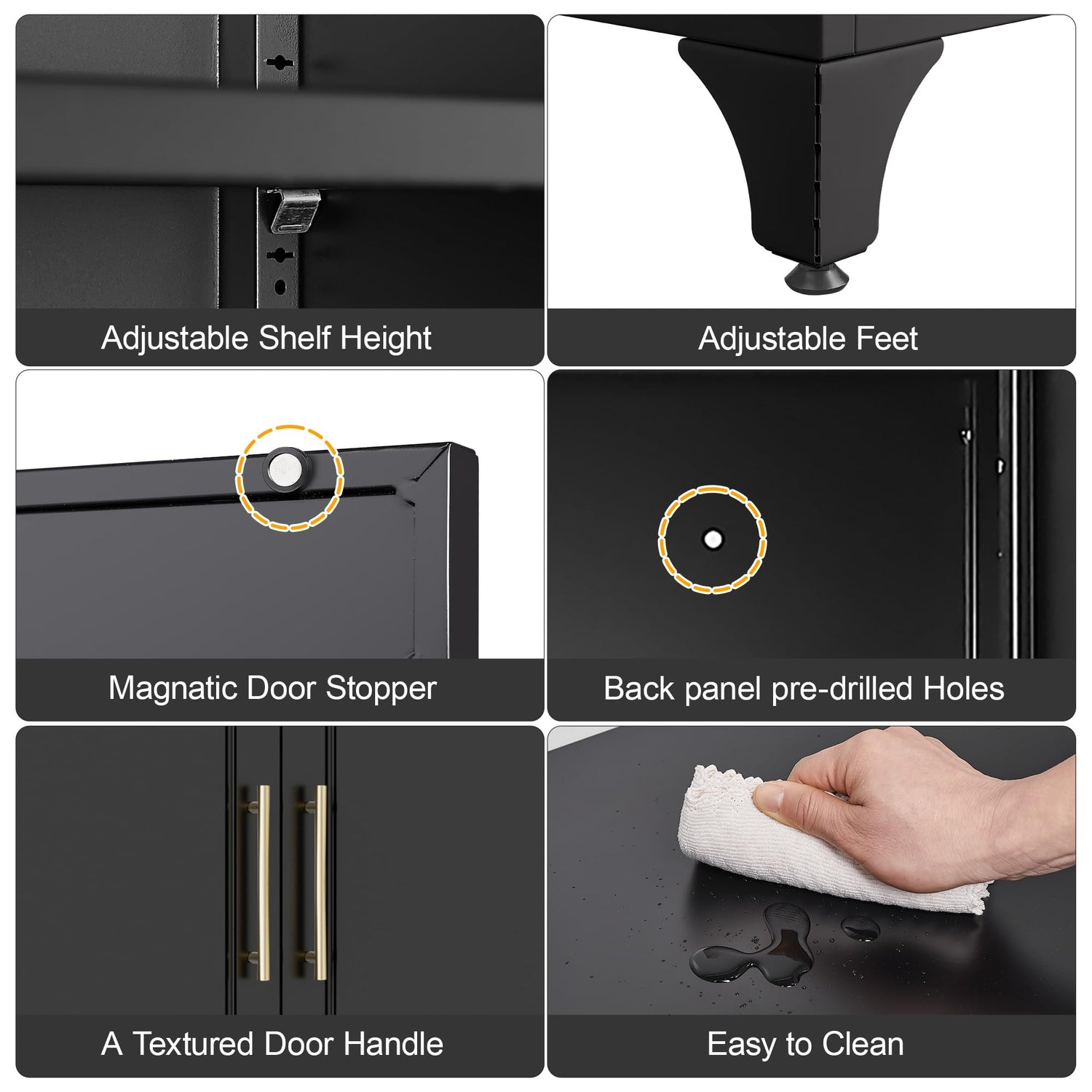 Adjustable Shelf Height

Adjustable Feet

Magnatic Door Stopper

Back panel pre-drilled Holes

A Textured Door Handle

Easy to Clean