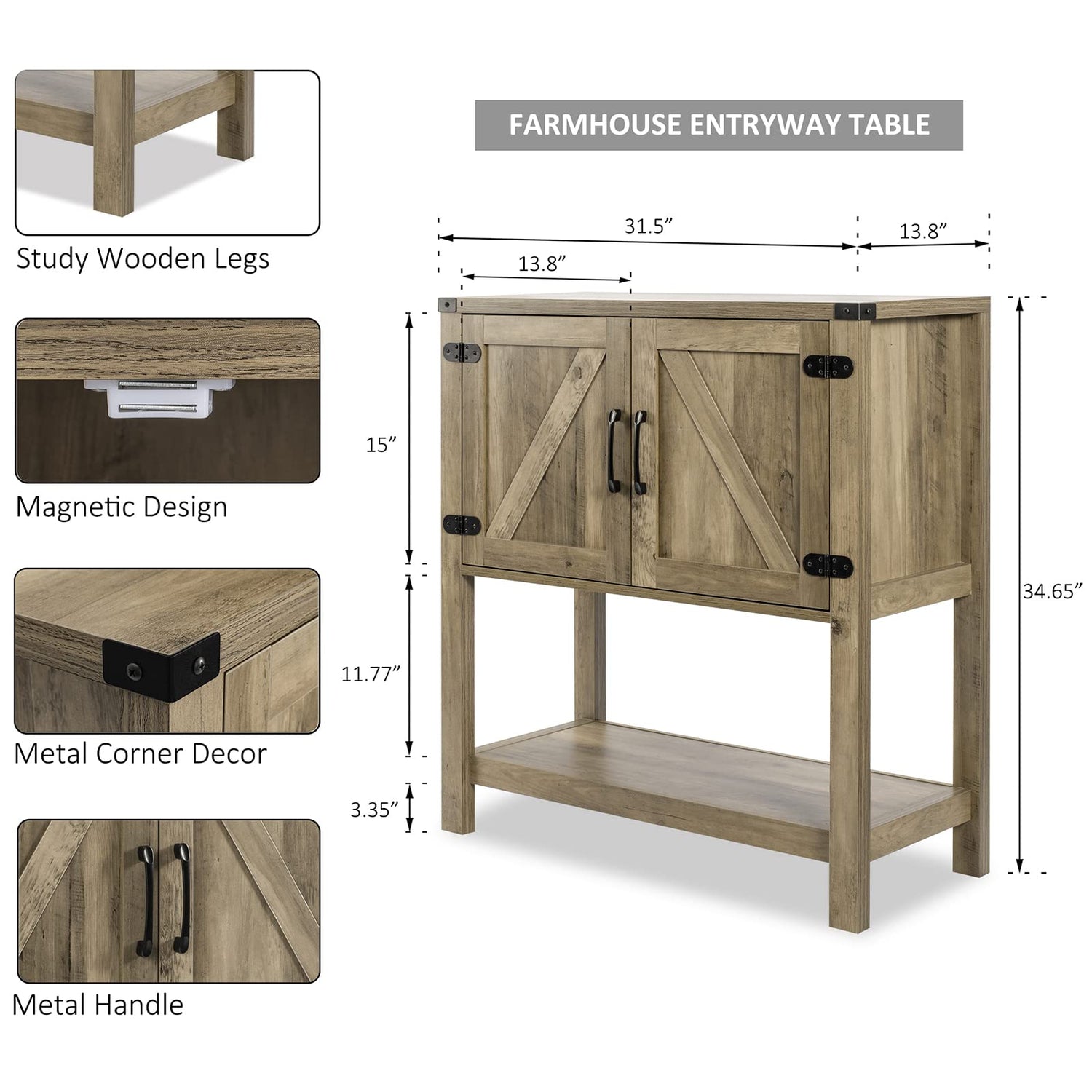 Study Wooden Legs

Magnetic Design

Metal Corner Decor

Metal Handle

FARMHOUSE ENTRYWAY TABLE

31.5”

13.8”

13.8”

15”

11.77”

3.35”

34.65”