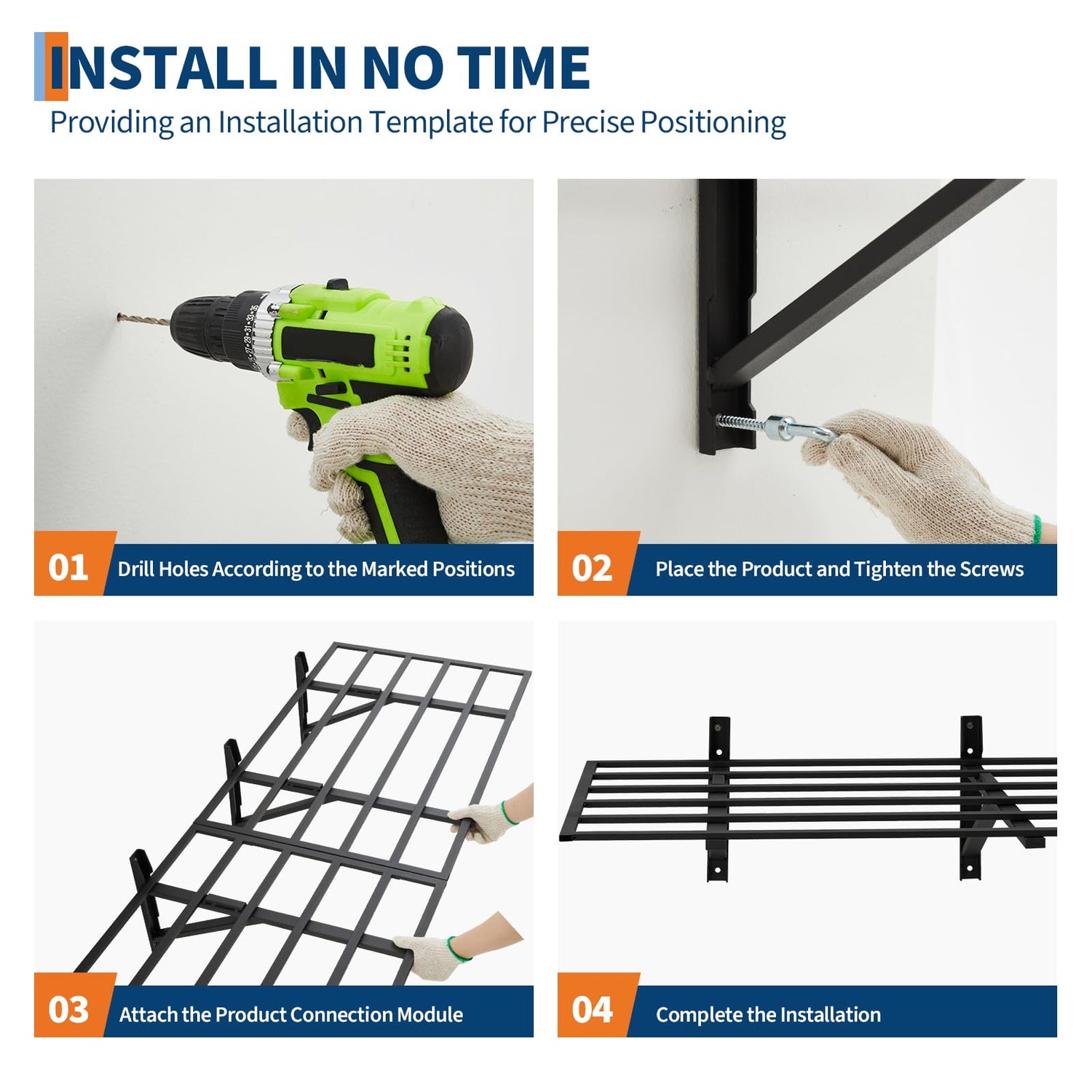 INSTALL IN NO TIME
Providing an Installation Template for Precise Positioning

01 Drill Holes According to the Marked Positions

02 Place the Product and Tighten the Screws

03 Attach the Product Connection Module

04 Complete the Installation