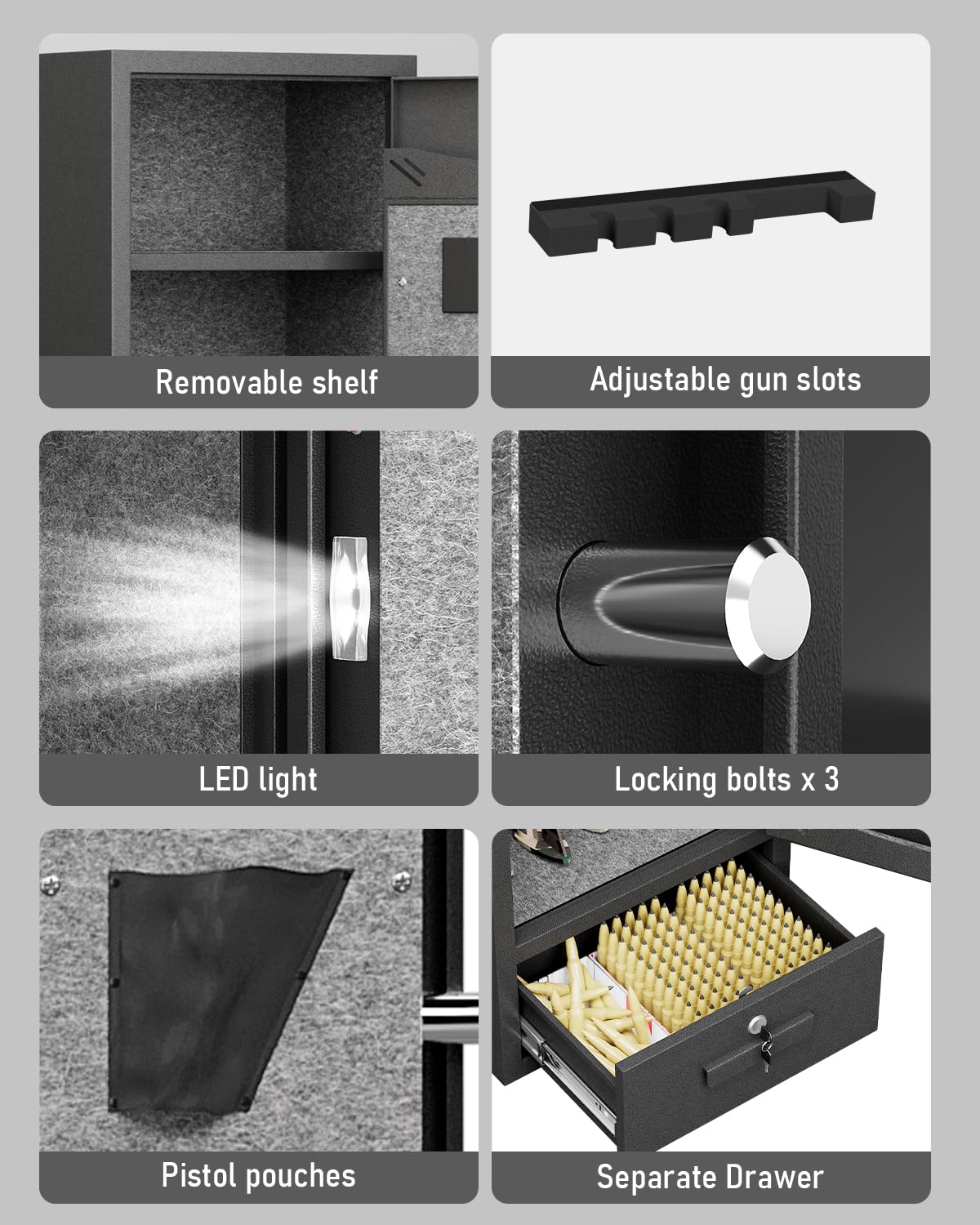 Removable shelf

Adjustable gun slots

LED light

Locking bolts x 3

Pistol pouches

Separate Drawer