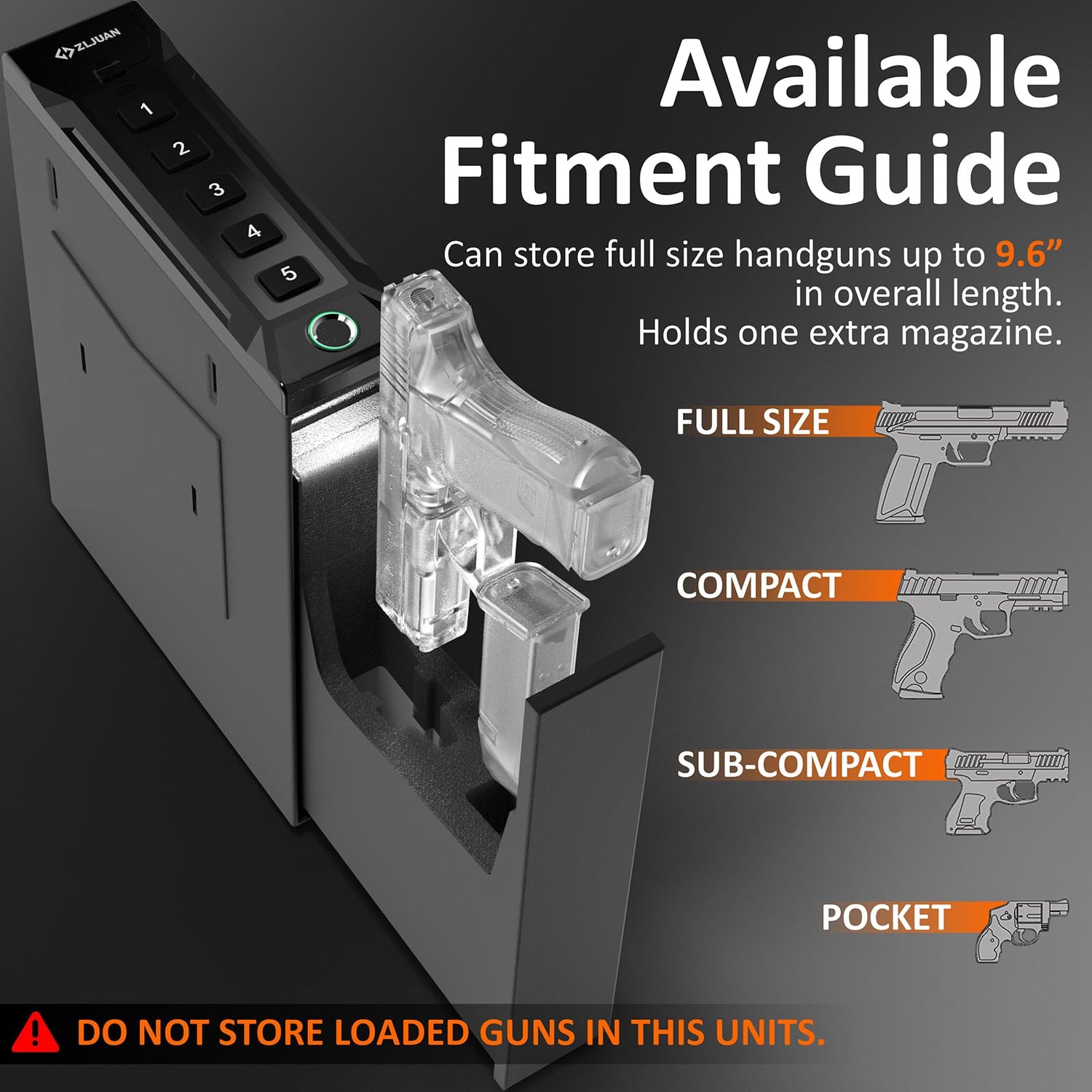 ZIJUAN

1
2
3
4
5

Available Fitment Guide

Can store full size handguns up to 9.6” in overall length. Holds one extra magazine.

FULL SIZE

COMPACT

SUB-COMPACT

POCKET

DO NOT STORE LOADED GUNS IN THIS UNITS.