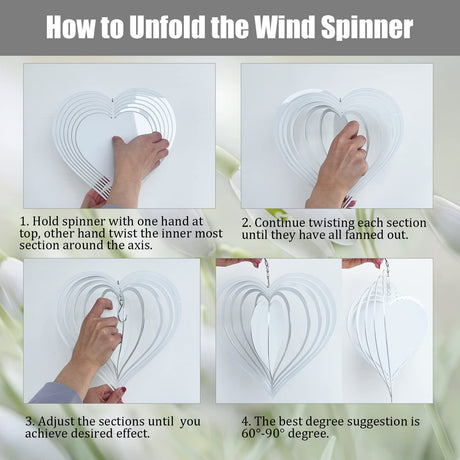 How to Unfold the Wind Spinner

1. Hold spinner with one hand at top, other hand twist the inner most section around the axis.

2. Continue twisting each section until they have all fanned out.

3. Adjust the sections until you achieve desired effect.

4. The best degree suggestion is 60°-90° degree.