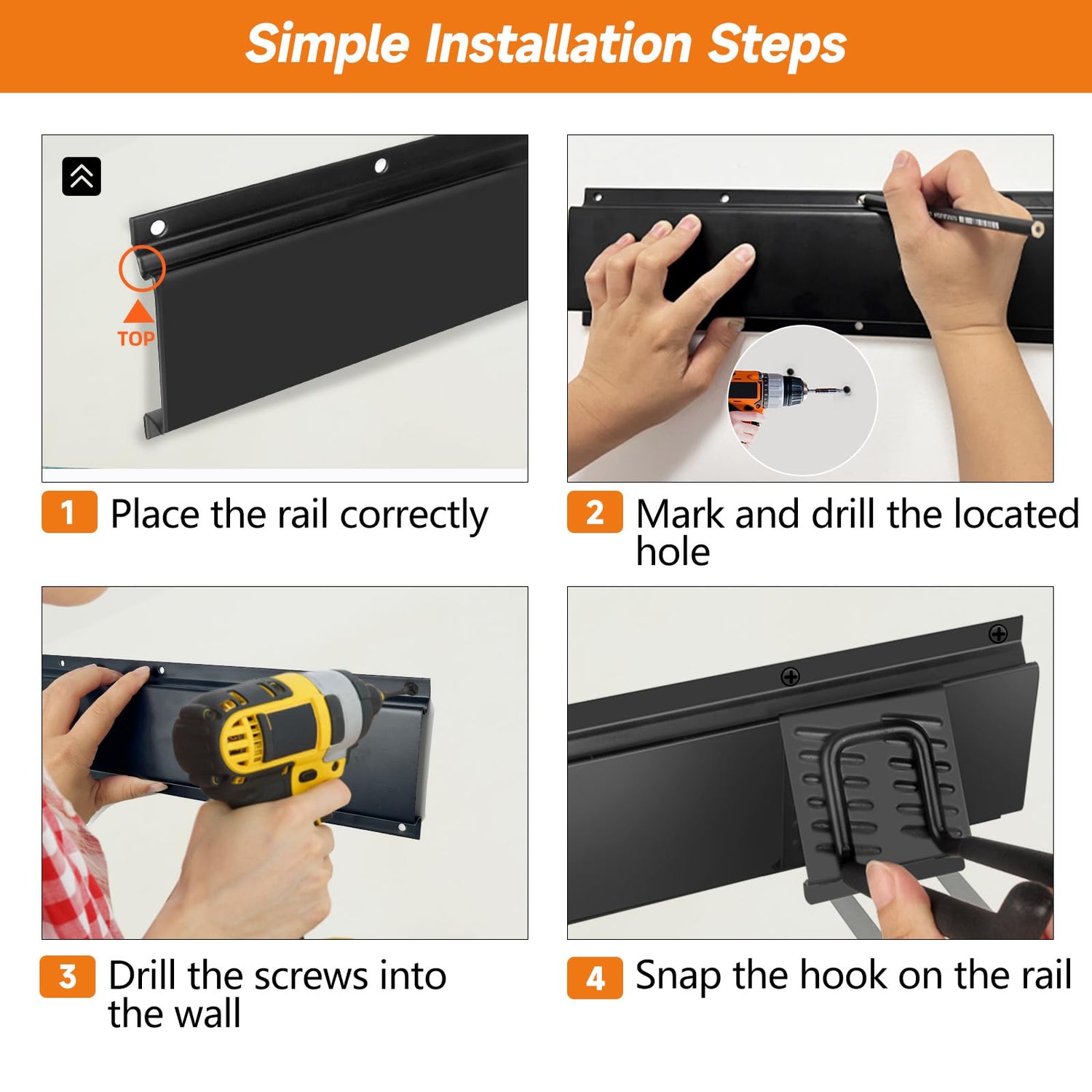 Simple Installation Steps

TOP

1 Place the rail correctly

2 Mark and drill the located hole

3 Drill the screws into the wall

4 Snap the hook on the rail