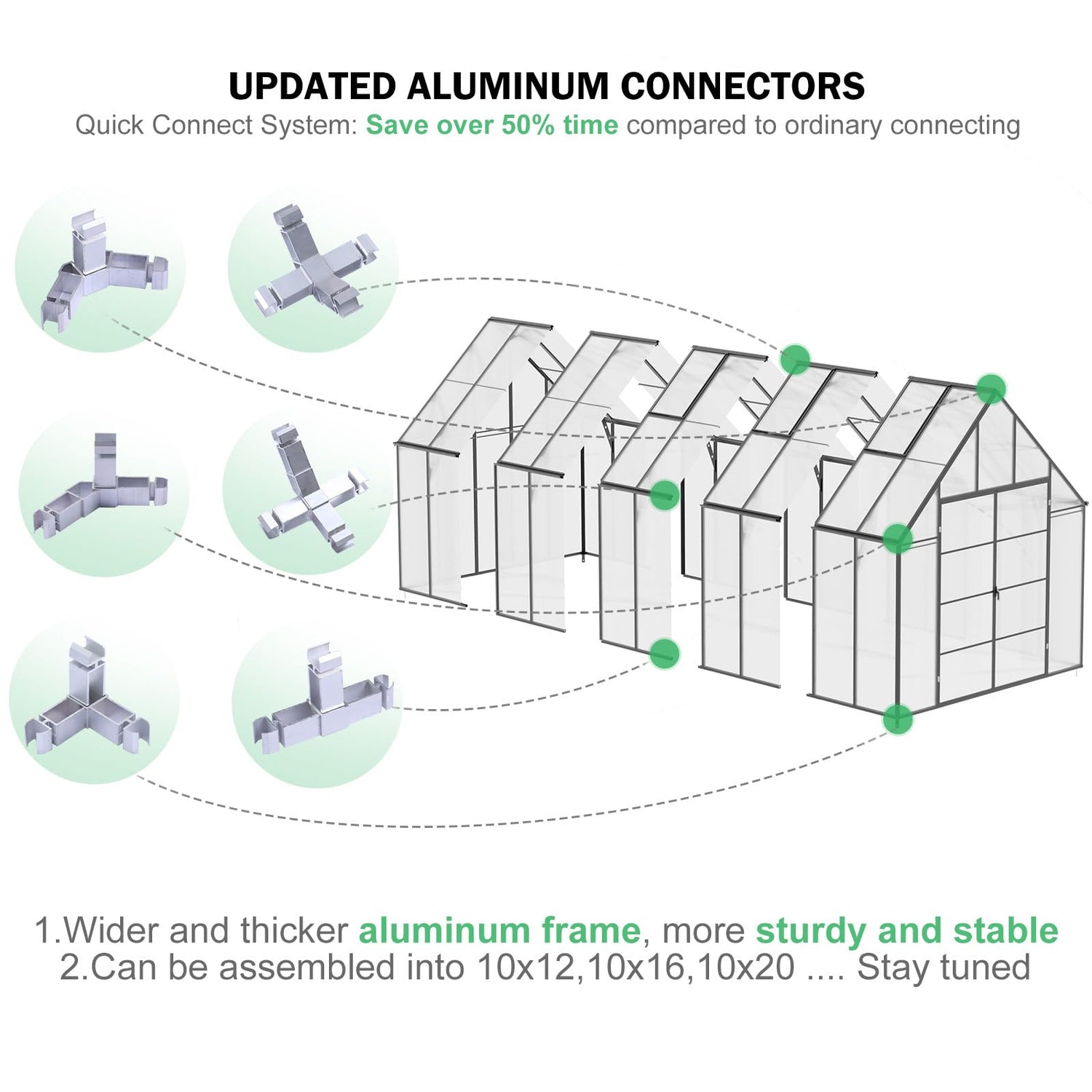 UPDATED ALUMINUM CONNECTORS

Quick Connect System: Save over 50% time compared to ordinary connecting

1.Wider and thicker aluminum frame, more sturdy and stable
2.Can be assembled into 10x12,10x16,10x20 .... Stay tuned