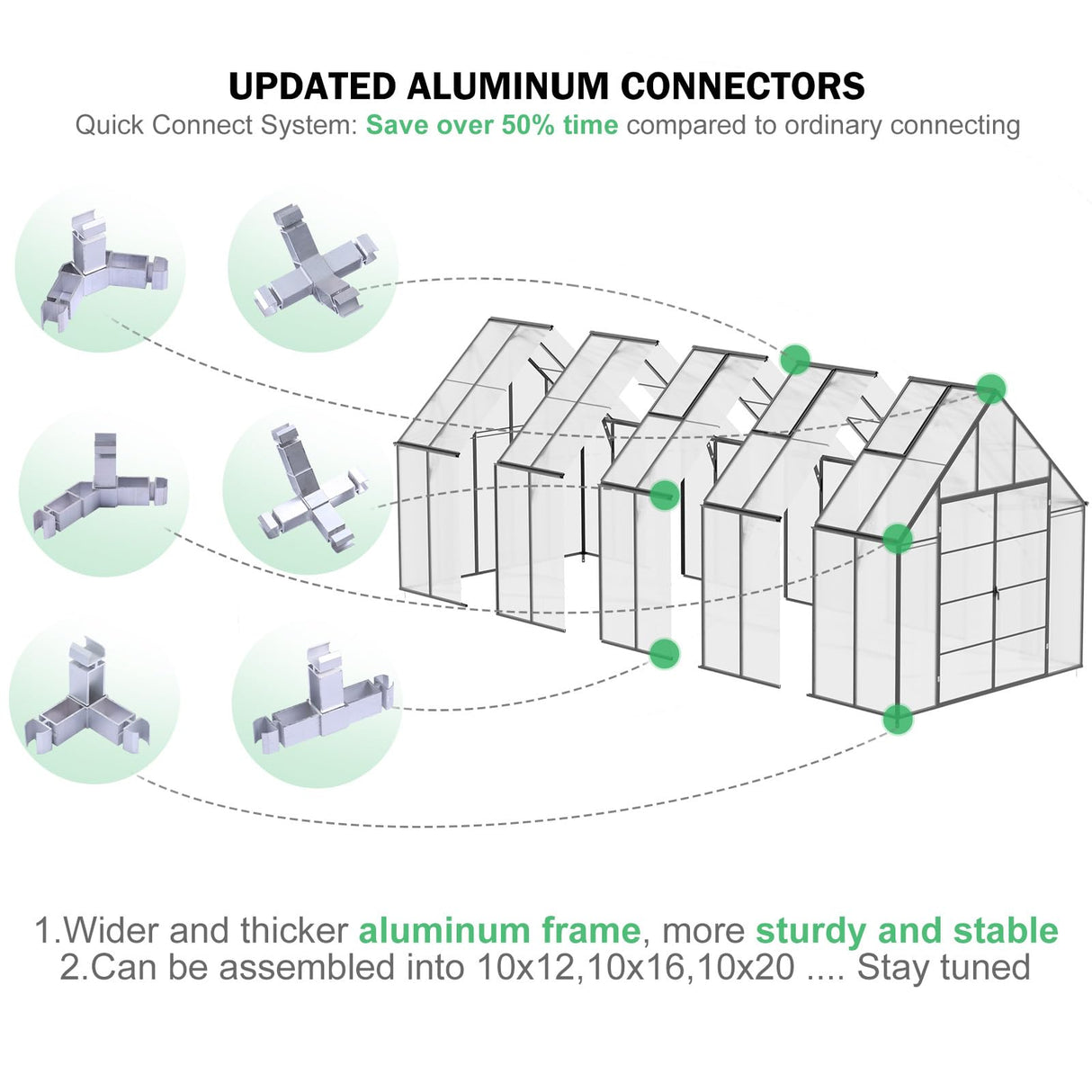 UPDATED ALUMINUM CONNECTORS
Quick Connect System: Save over 50% time compared to ordinary connecting

1.Wider and thicker aluminum frame, more sturdy and stable
2.Can be assembled into 10x12,10x16,10x20 .... Stay tuned