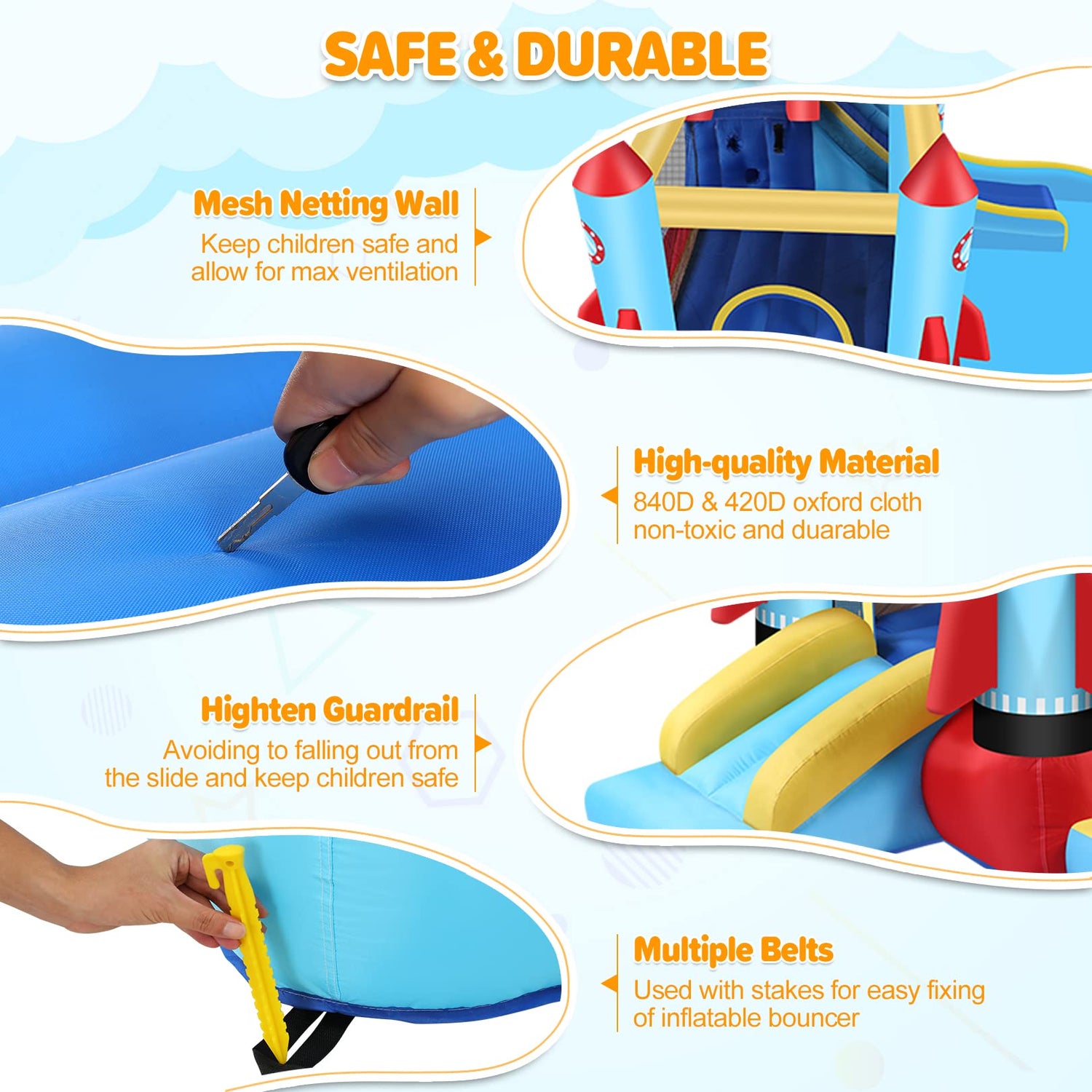 SAFE & DURABLE

Mesh Netting Wall
Keep children safe and allow for max ventilation

High-quality Material
840D & 420D oxford cloth non-toxic and duarable

Highten Guardrail
Avoiding to falling out from the slide and keep children safe

Multiple Belts
Used with stakes for easy fixing of inflatable bouncer