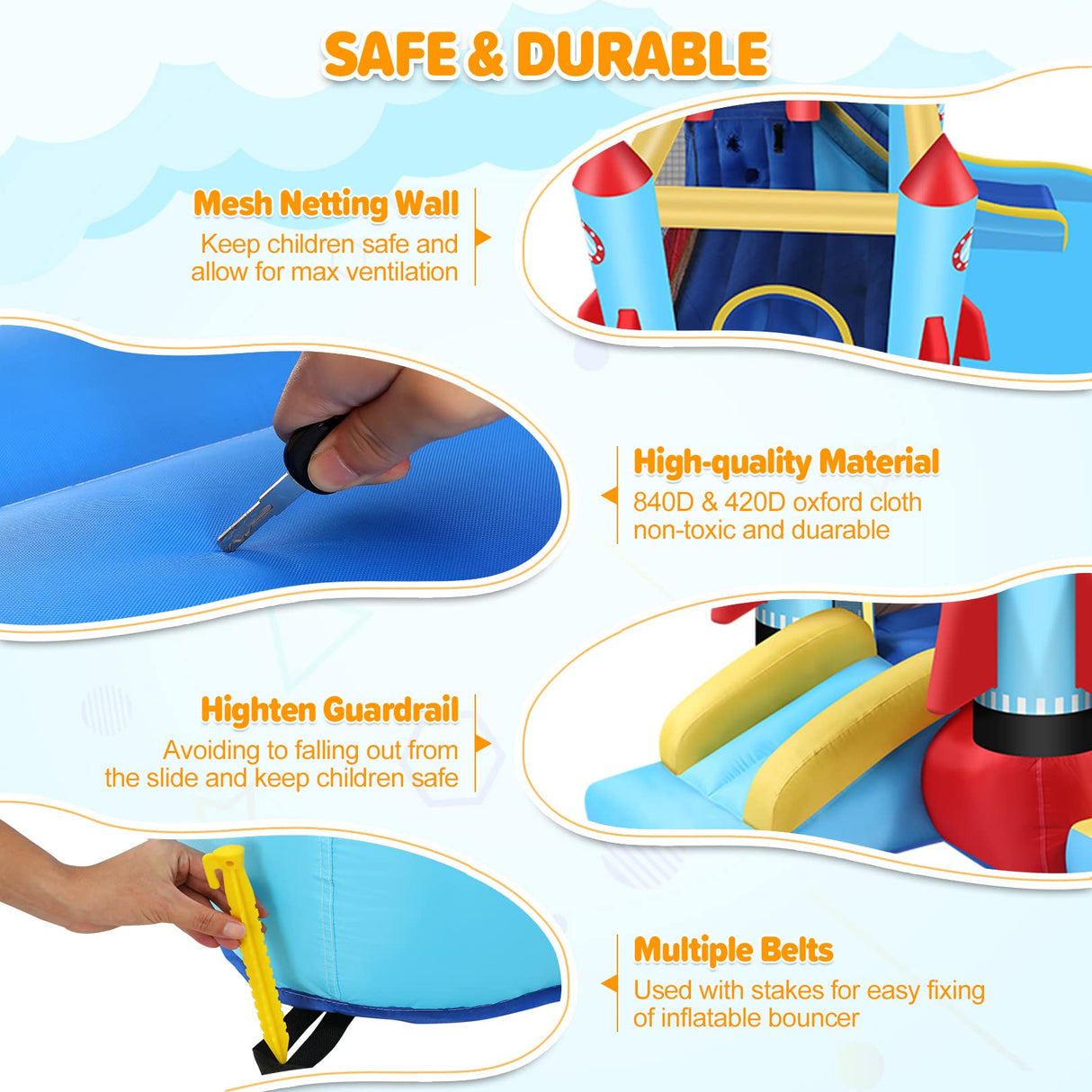 SAFE & DURABLE

Mesh Netting Wall
Keep children safe and allow for max ventilation

High-quality Material
840D & 420D oxford cloth non-toxic and duarable

Highten Guardrail
Avoiding to falling out from the slide and keep children safe

Multiple Belts
Used with stakes for easy fixing of inflatable bouncer