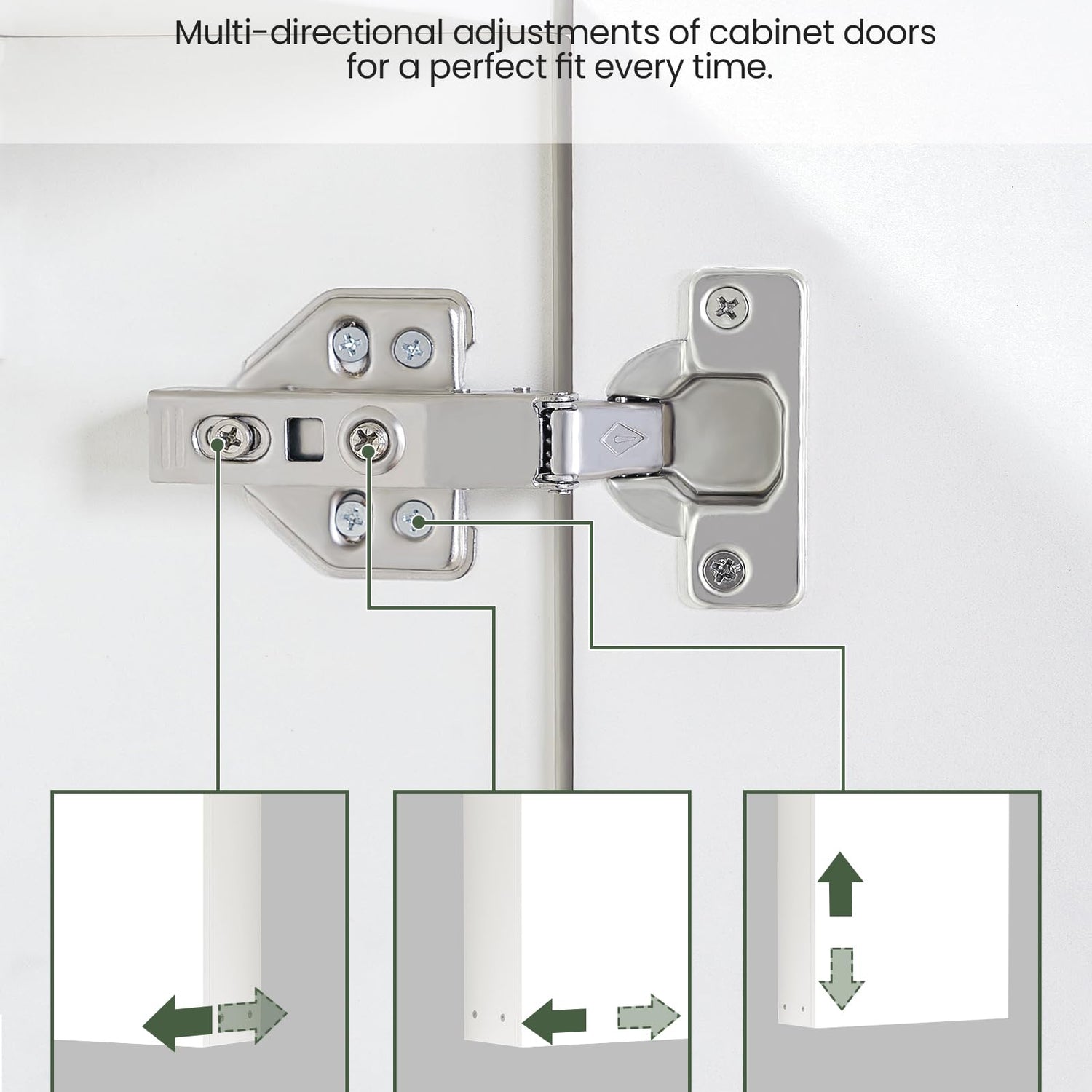 Multi-directional adjustments of cabinet doors for a perfect fit every time.