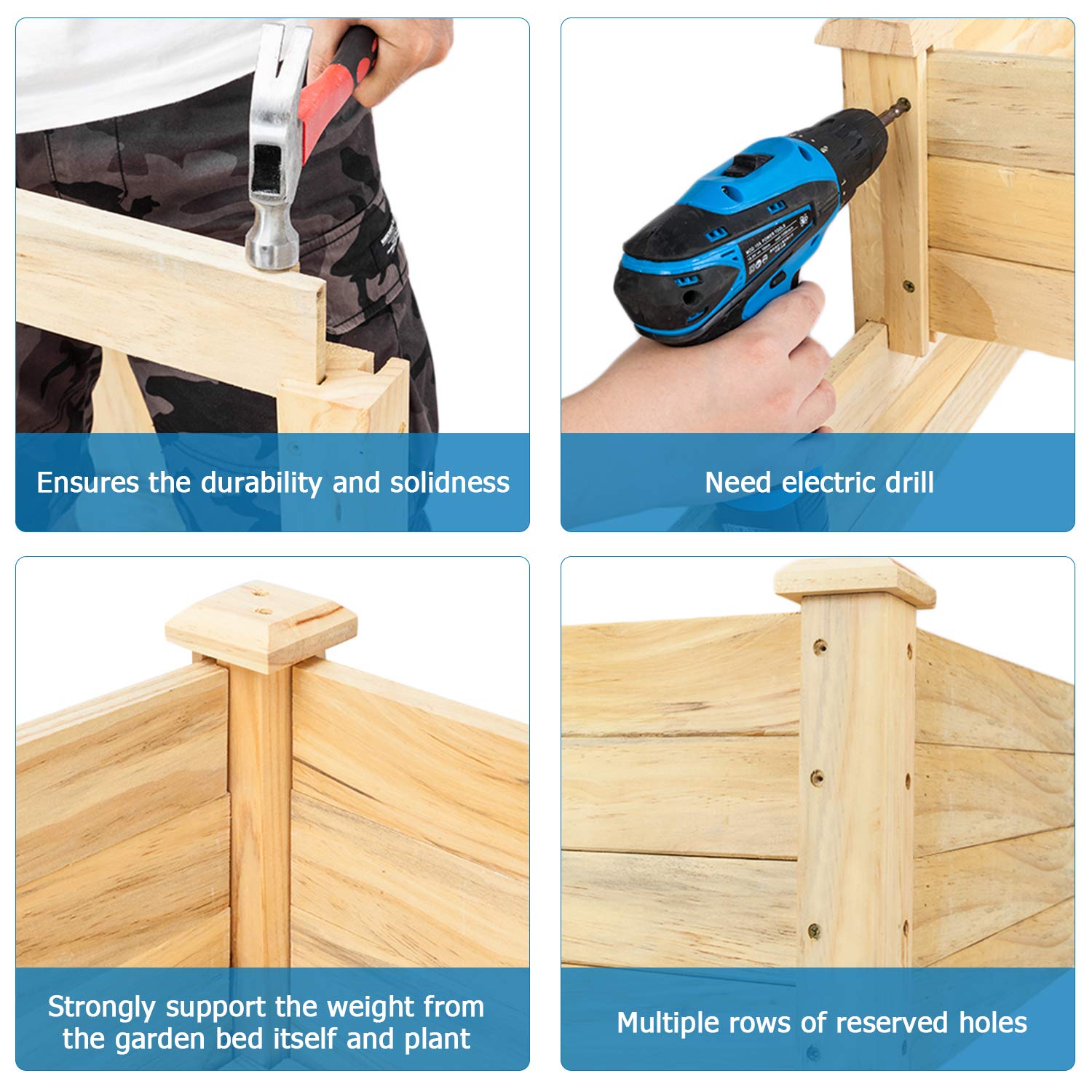 Ensures the durability and solidness

Need electric drill

Strongly support the weight from the garden bed itself and plant

Multiple rows of reserved holes