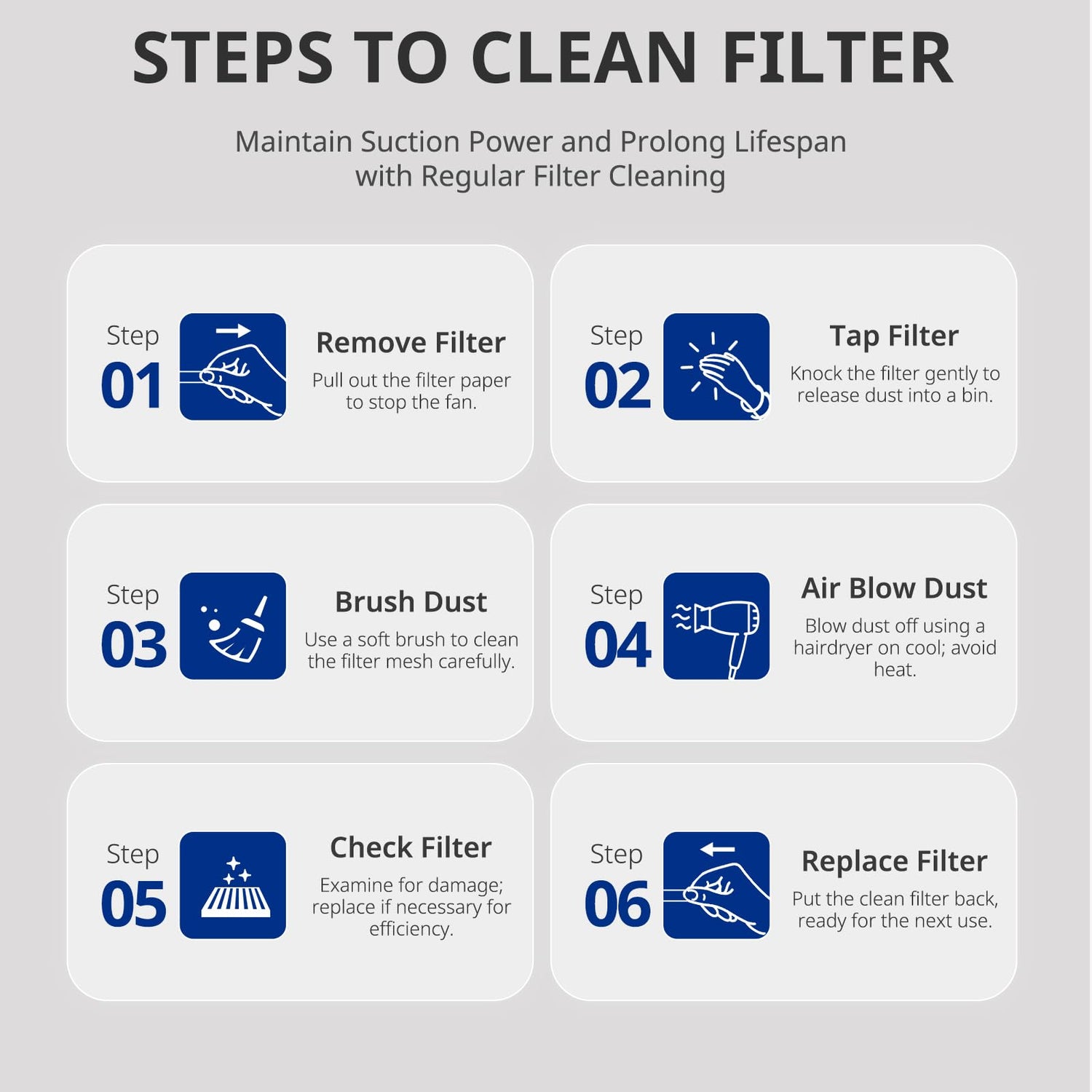 STEPS TO CLEAN FILTER

Maintain Suction Power and Prolong Lifespan with Regular Filter Cleaning

Step
01

Remove Filter
Pull out the filter paper to stop the fan.

Step
02

Tap Filter
Knock the filter gently to release dust into a bin.

Step
03

Brush Dust
Use a soft brush to clean the filter mesh carefully.

Step
04

Air Blow Dust
Blow dust off using a hairdryer on cool; avoid heat.

Step
05

Check Filter
Examine for damage; replace if necessary for efficiency.

Step
06

Replace Filter
Put the clean filter back, ready for the next use.