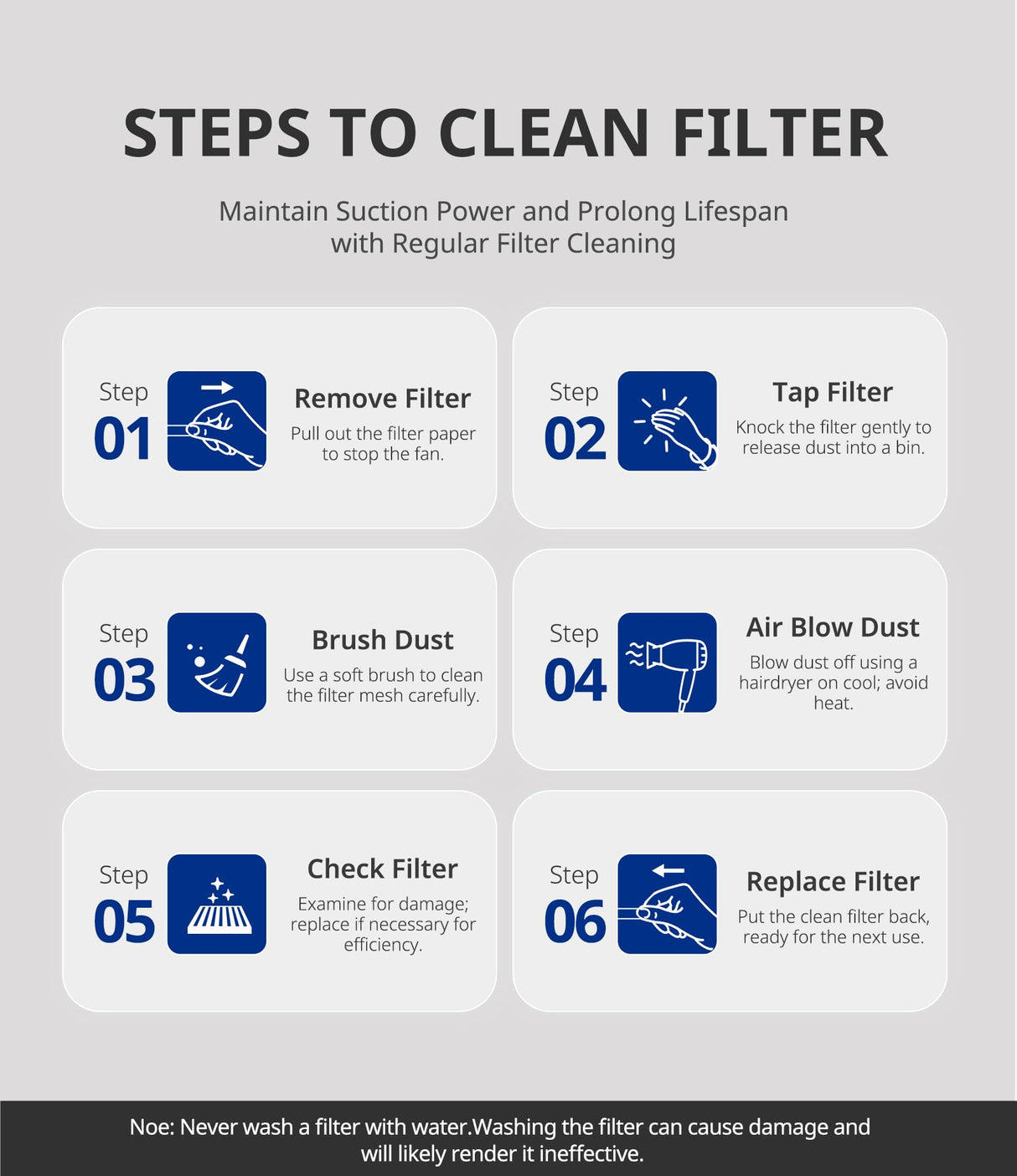 STEPS TO CLEAN FILTER

Maintain Suction Power and Prolong Lifespan with Regular Filter Cleaning

Step 01
Remove Filter
Pull out the filter paper to stop the fan.

Step 02
Tap Filter
Knock the filter gently to release dust into a bin.

Step 03
Brush Dust
Use a soft brush to clean the filter mesh carefully.

Step 04
Air Blow Dust
Blow dust off using a hairdryer on cool; avoid heat.

Step 05
Check Filter
Examine for damage; replace if necessary for efficiency.

Step 06
Replace Filter
Put the clean filter back, ready for the next use.

Noe: Never wash a filter with water.Washing the filter can cause damage and will likely render it ineffective.