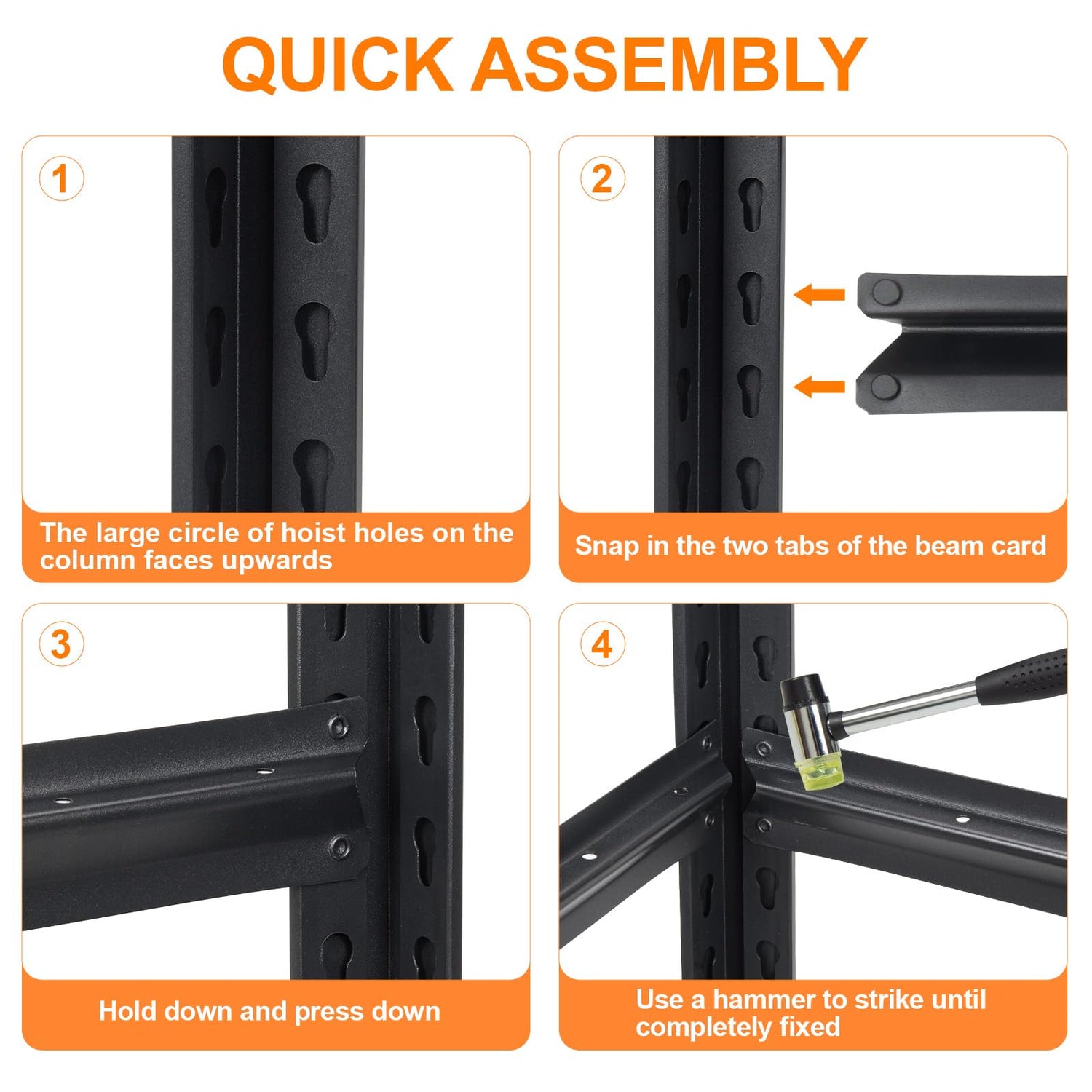 QUICK ASSEMBLY

1

The large circle of hoist holes on the column faces upwards

2

Snap in the two tabs of the beam card

3

Hold down and press down

4

Use a hammer to strike until completely fixed