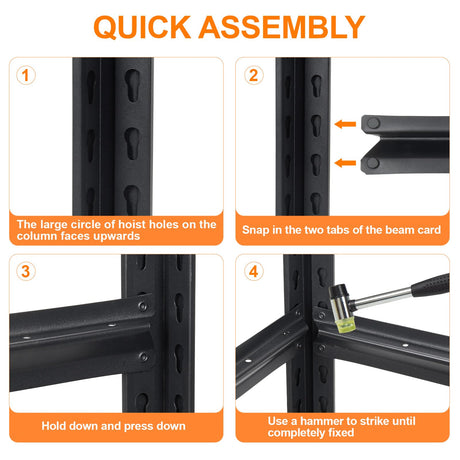 QUICK ASSEMBLY

1

The large circle of hoist holes on the column faces upwards

2

Snap in the two tabs of the beam card

3

Hold down and press down

4

Use a hammer to strike until completely fixed