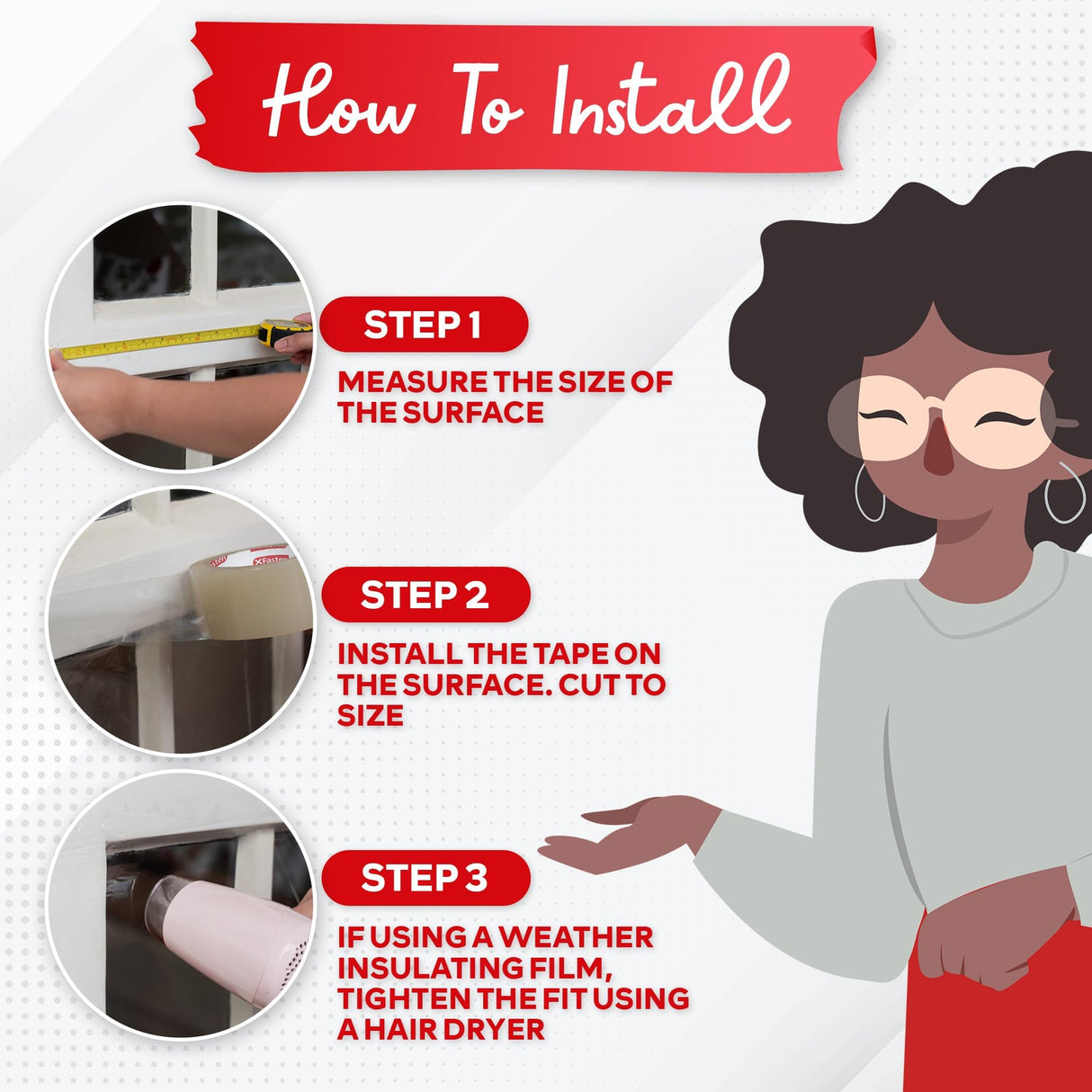 How To Install

STEP 1

MEASURE THE SIZE OF THE SURFACE

XFasten

STEP 2

INSTALL THE TAPE ON THE SURFACE. CUT TO SIZE

STEP 3

IF USING A WEATHER INSULATING FILM, TIGHTEN THE FIT USING A HAIR DRYER