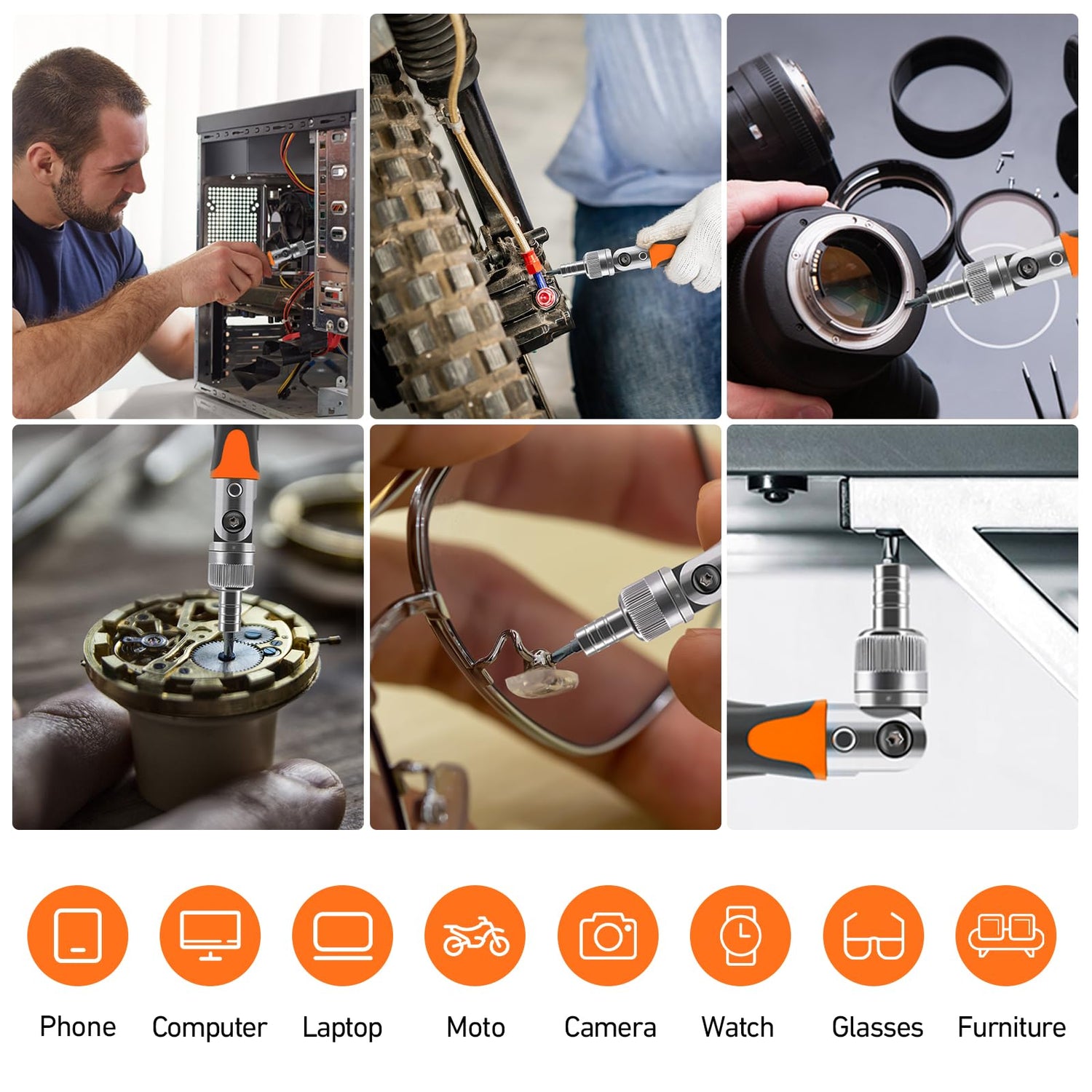 Phone Computer Laptop Moto Camera Watch Glasses Furniture