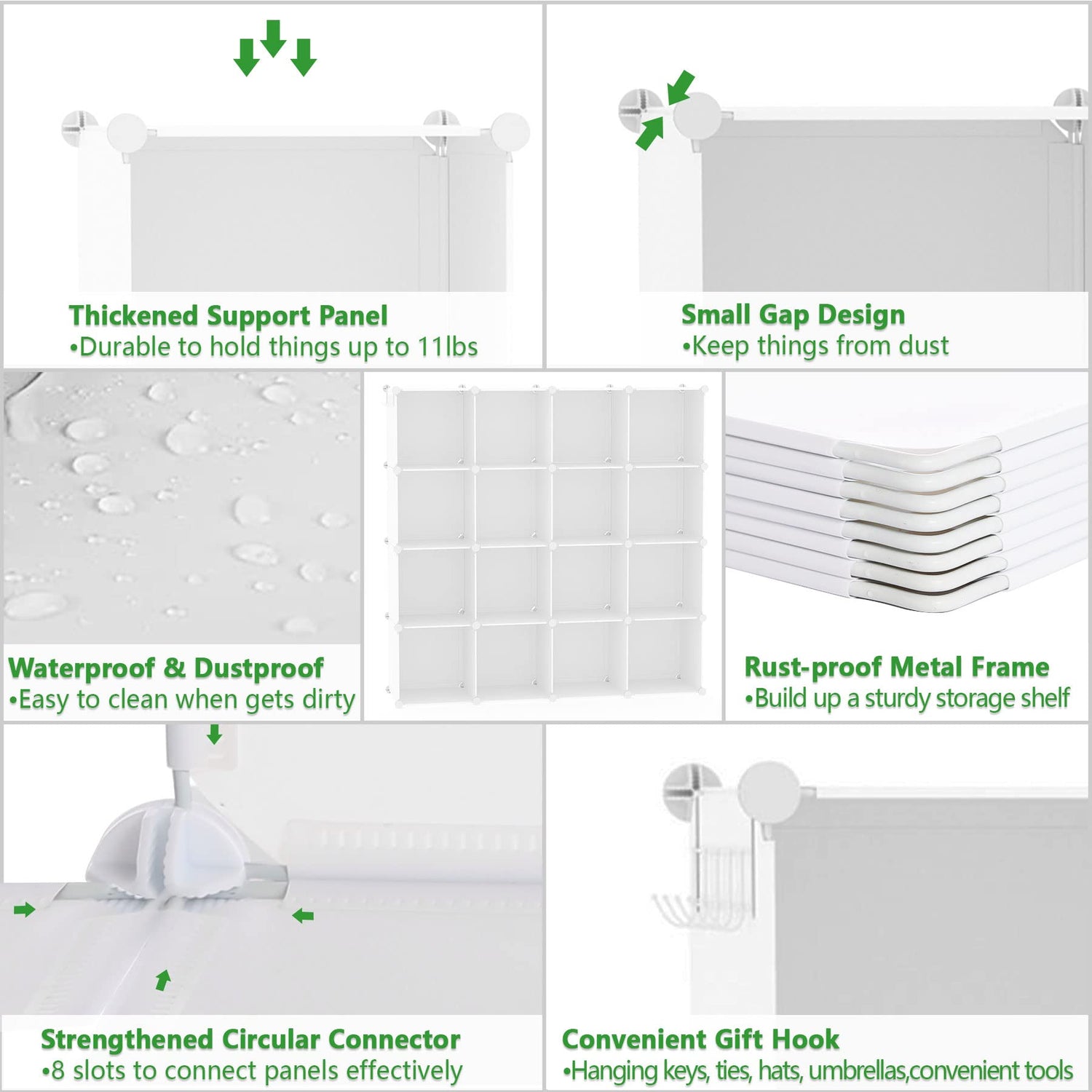 Thickened Support Panel
•Durable to hold things up to 11lbs

Small Gap Design
•Keep things from dust

Waterproof & Dustproof
•Easy to clean when gets dirty

Rust-proof Metal Frame
•Build up a sturdy storage shelf

Strengthened Circular Connector
•8 slots to connect panels effectively

Convenient Gift Hook
•Hanging keys, ties, hats, umbrellas,convenient tools