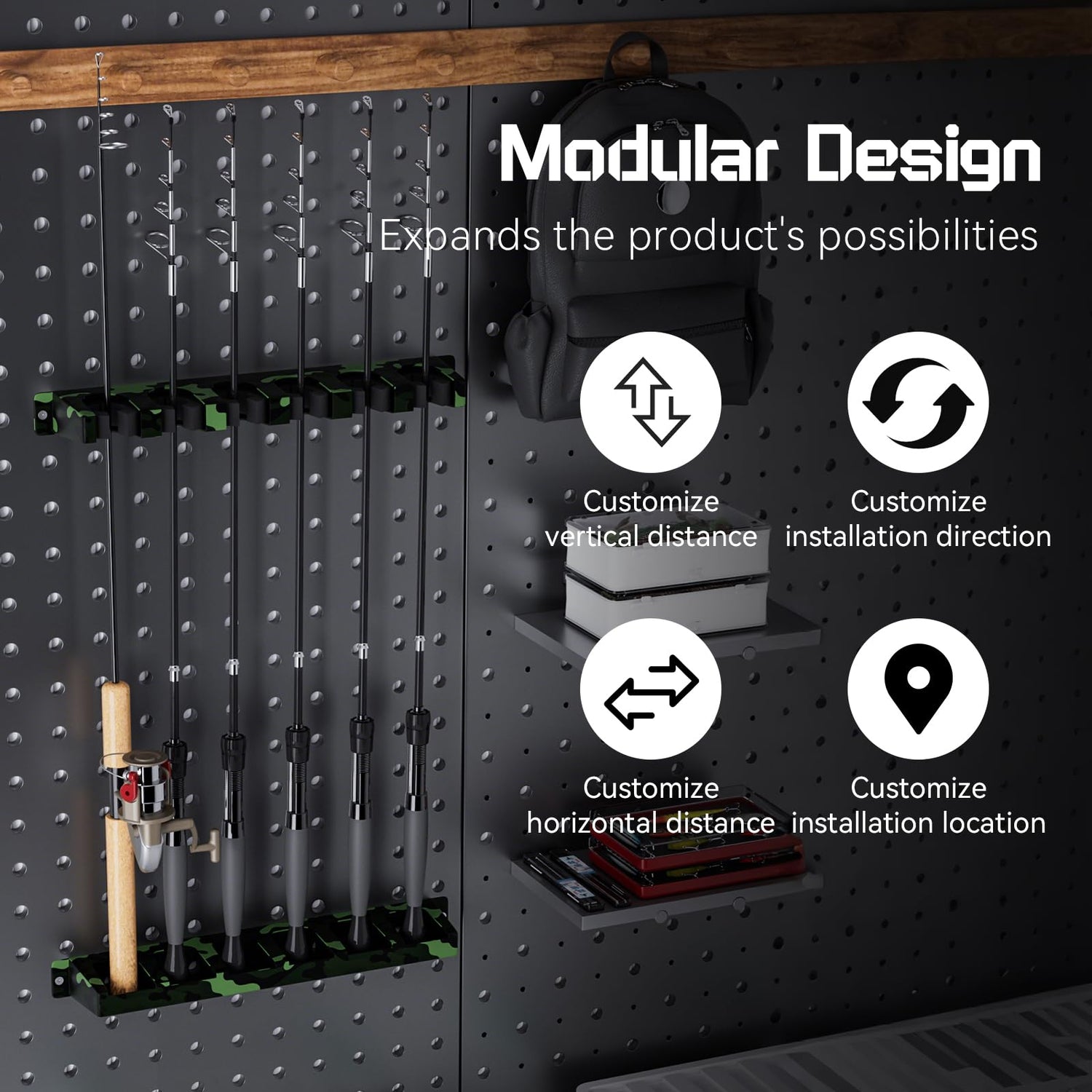 Modular Design

Expands the product's possibilities

Customize
vertical distance

Customize
installation direction

Customize
horizontal distance

Customize
installation location