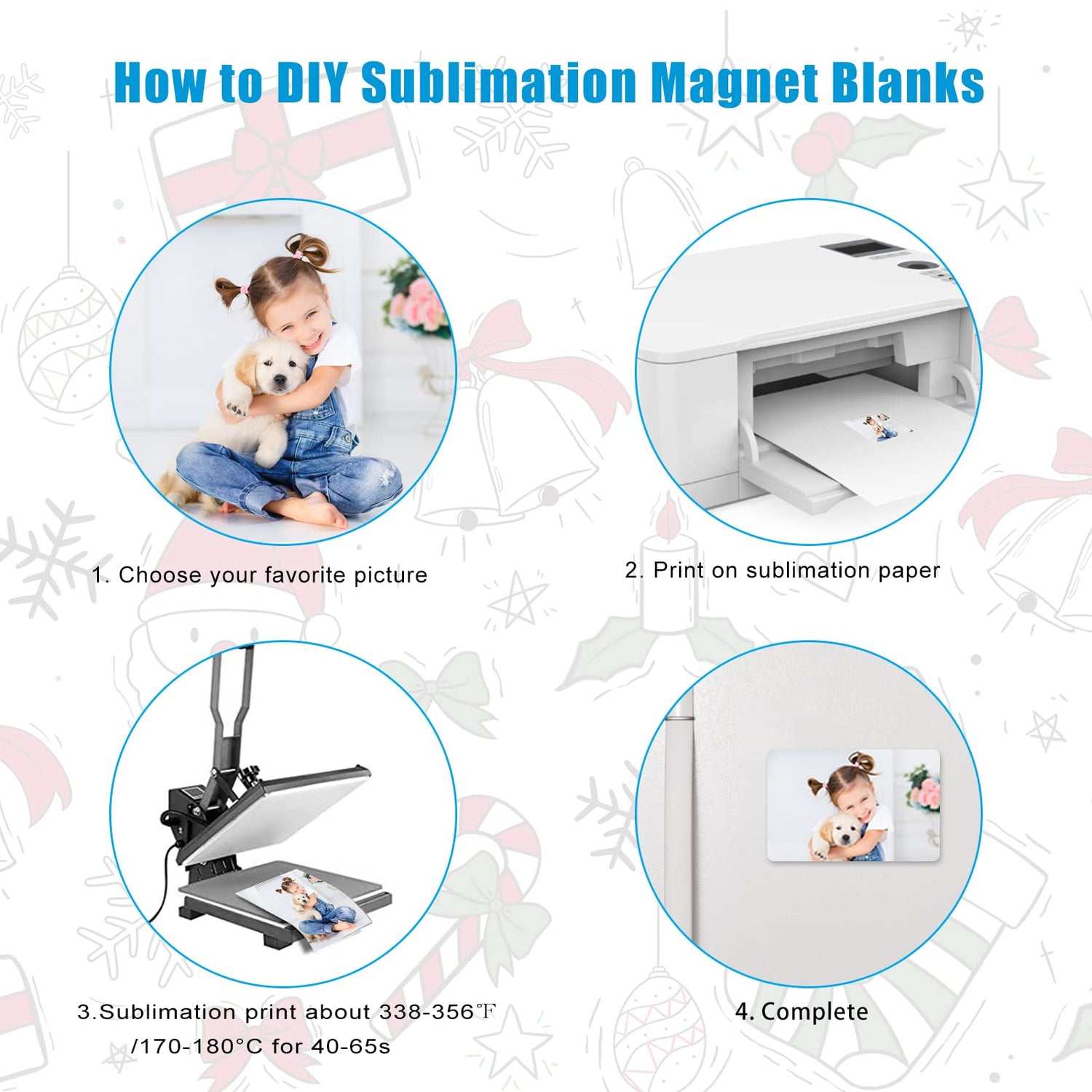 How to DIY Sublimation Magnet Blanks

1. Choose your favorite picture

2. Print on sublimation paper

3.Sublimation print about 338-356℉ /170-180°C for 40-65s

4. Complete