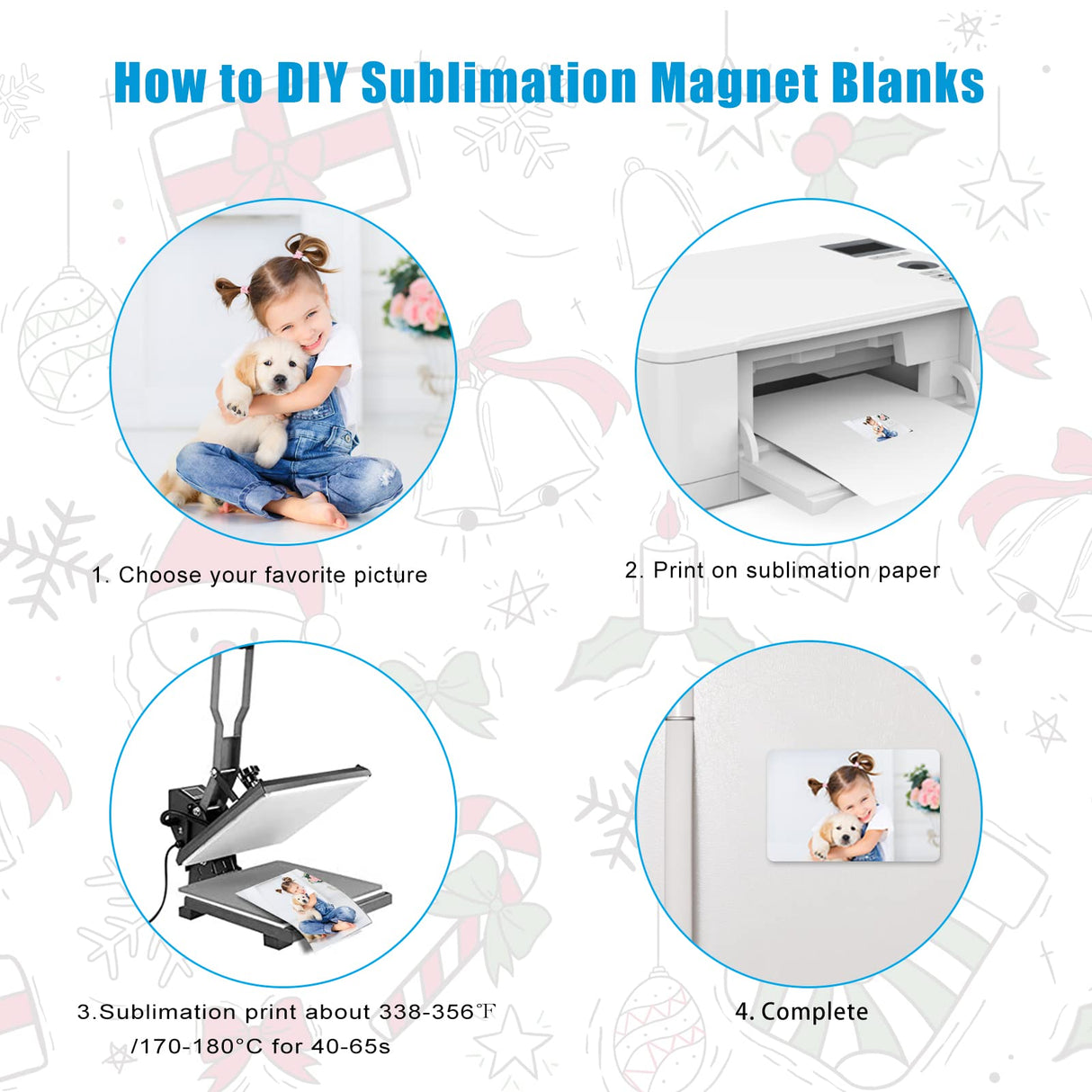 How to DIY Sublimation Magnet Blanks

1. Choose your favorite picture

2. Print on sublimation paper

3.Sublimation print about 338-356℉ /170-180°C for 40-65s

4. Complete