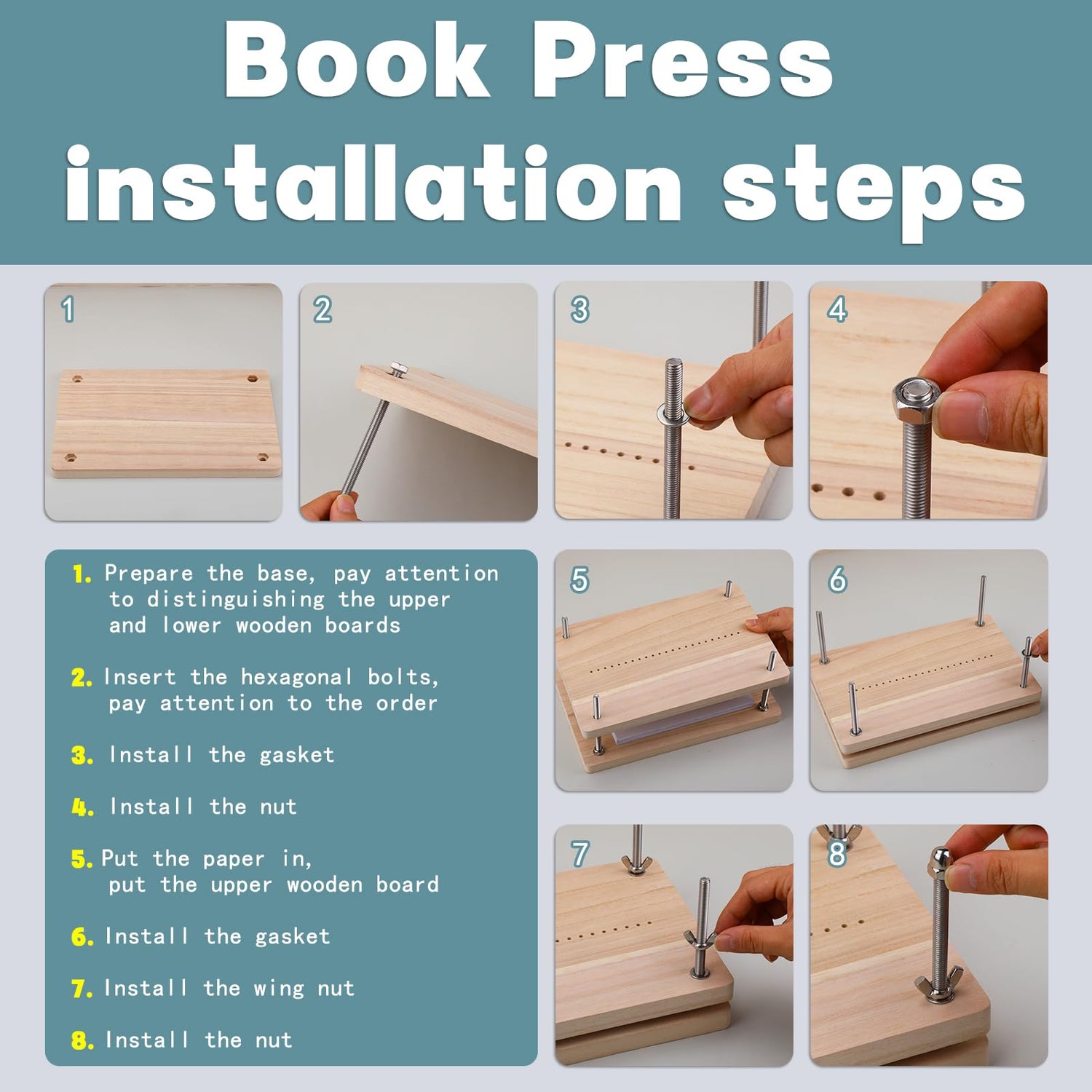 Book Press installation steps

1

2

3

4

1. Prepare the base, pay attention to distinguishing the upper and lower wooden boards

2. Insert the hexagonal bolts, pay attention to the order

3. Install the gasket

4. Install the nut

5. Put the paper in, put the upper wooden board

6. Install the gasket

7. Install the wing nut

8. Install the nut

5

6

7

8