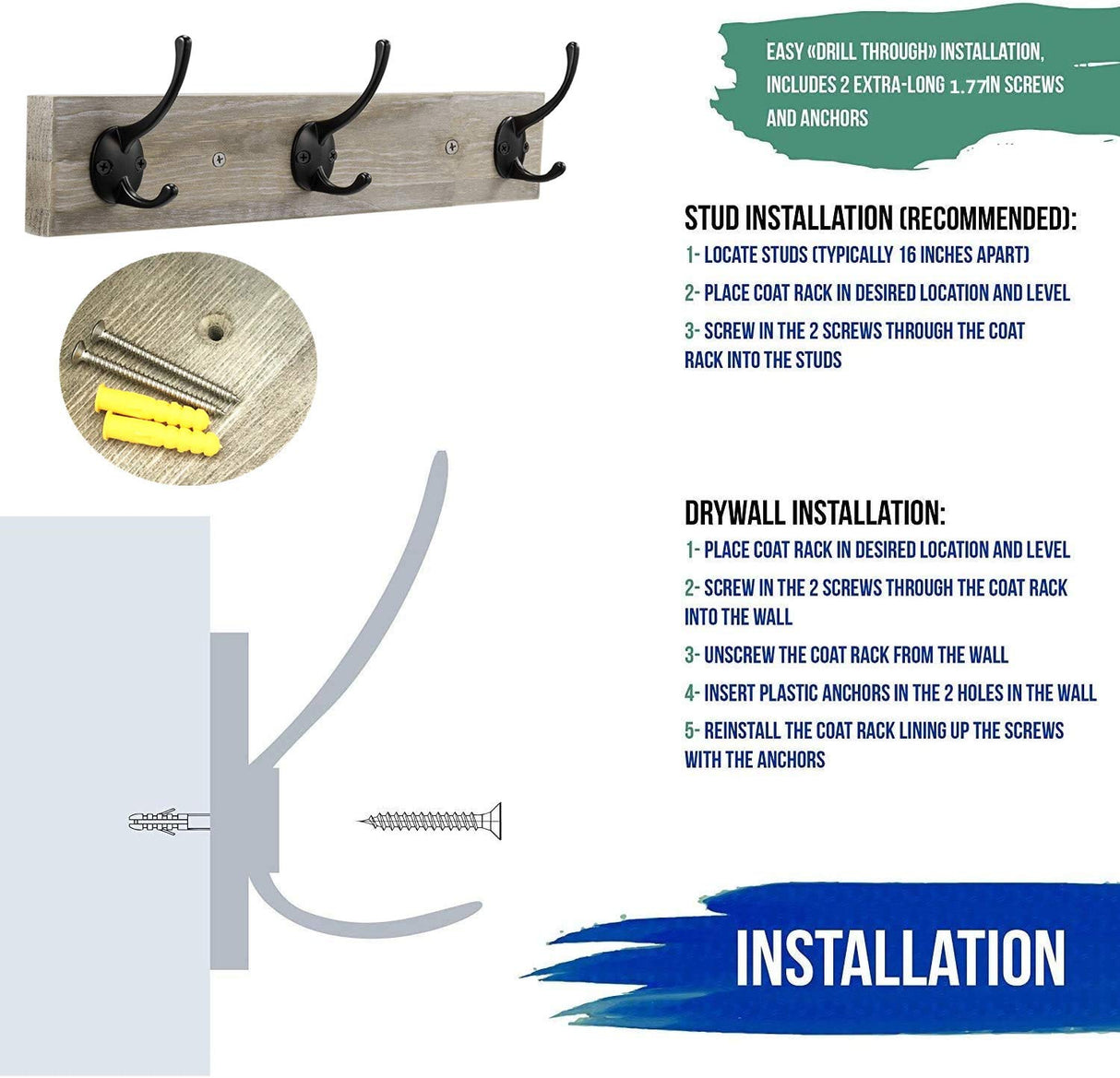 EASY «DRILL THROUGH» INSTALLATION, INCLUDES 2 EXTRA-LONG 1.77IN SCREWS AND ANCHORS

STUD INSTALLATION (RECOMMENDED):

1- LOCATE STUDS (TYPICALLY 16 INCHES APART)

2- PLACE COAT RACK IN DESIRED LOCATION AND LEVEL

3- SCREW IN THE 2 SCREWS THROUGH THE COAT RACK INTO THE STUDS

DRYWALL INSTALLATION:

1- PLACE COAT RACK IN DESIRED LOCATION AND LEVEL

2- SCREW IN THE 2 SCREWS THROUGH THE COAT RACK INTO THE WALL

3- UNSCREW THE COAT RACK FROM THE WALL

4- INSERT PLASTIC ANCHORS IN THE 2 HOLES IN THE WALL

5- REINSTALL THE COAT RACK LINING UP THE SCREWS WITH THE ANCHORS

INSTALLATION