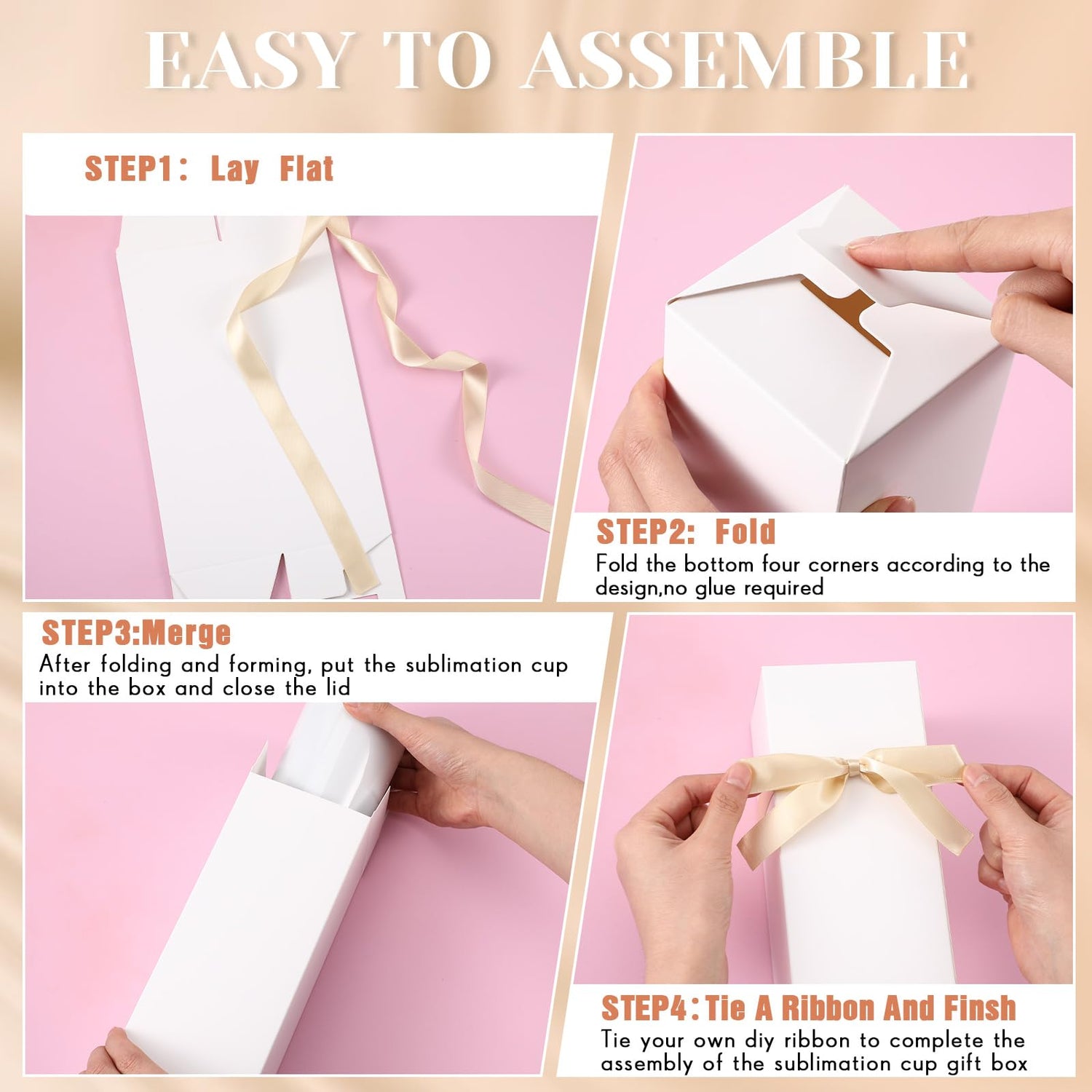 EASY TO ASSEMBLE

STEP1： Lay Flat

STEP2: Fold
Fold the bottom four corners according to the design,no glue required

STEP3:Merge
After folding and forming, put the sublimation cup into the box and close the lid

STEP4：Tie A Ribbon And Finsh
Tie your own diy ribbon to complete the assembly of the sublimation cup gift box