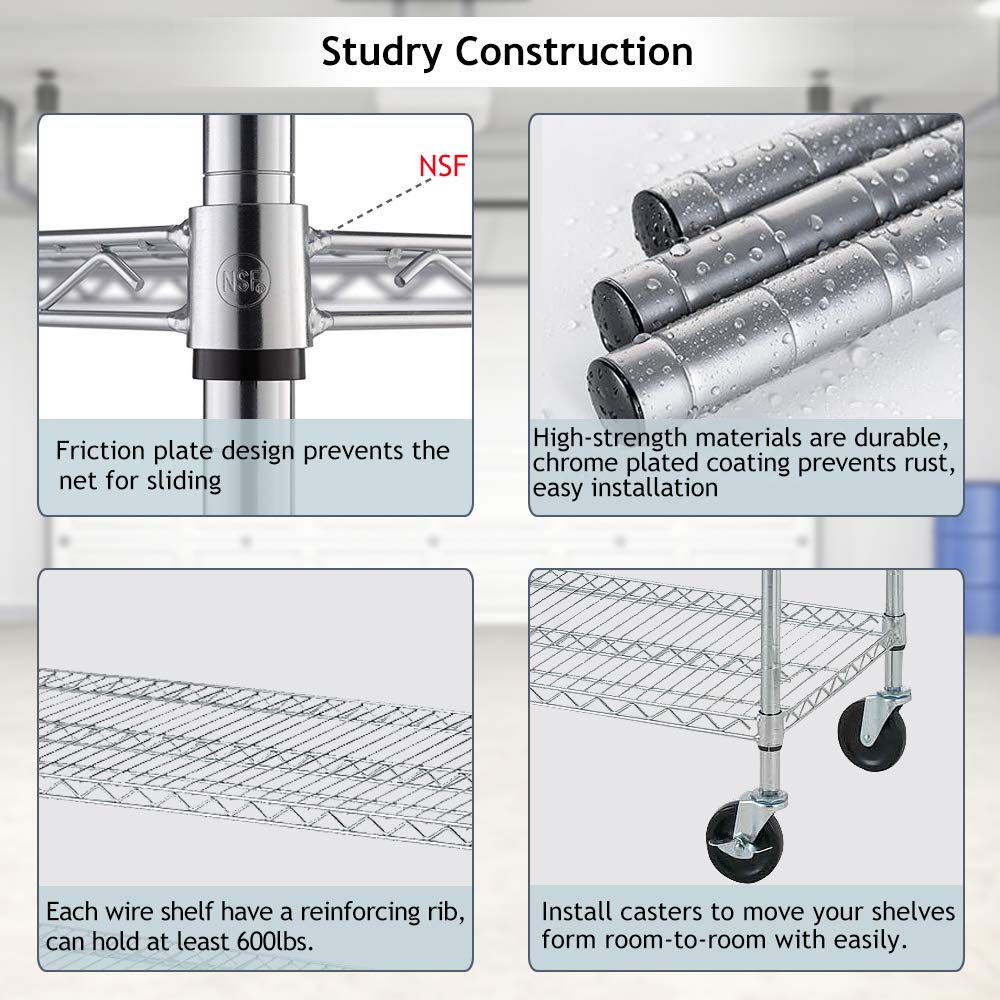 Studry Construction

NSF

NSF

Friction plate design prevents the net for sliding

High-strength materials are durable, chrome plated coating prevents rust, easy installation

Each wire shelf have a reinforcing rib, can hold at least 600lbs.

Install casters to move your shelves form room-to-room with easily.