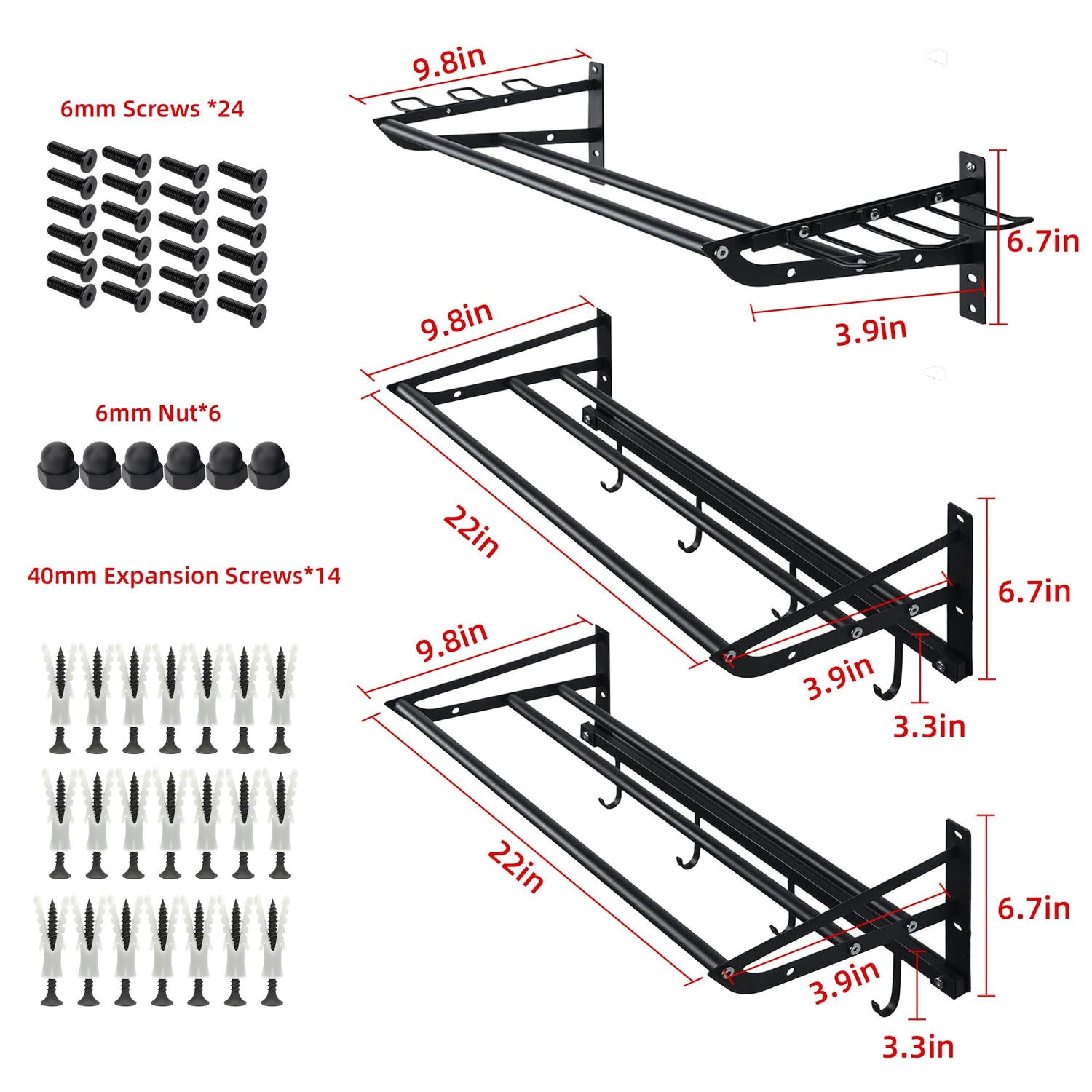 6mm Screws *24

6mm Nut*6

40mm Expansion Screws*14

9.8in

6.7in

3.9in

9.8in

22in

6.7in

3.9in

3.3in

9.8in

22in

6.7in

3.9in

3.3in