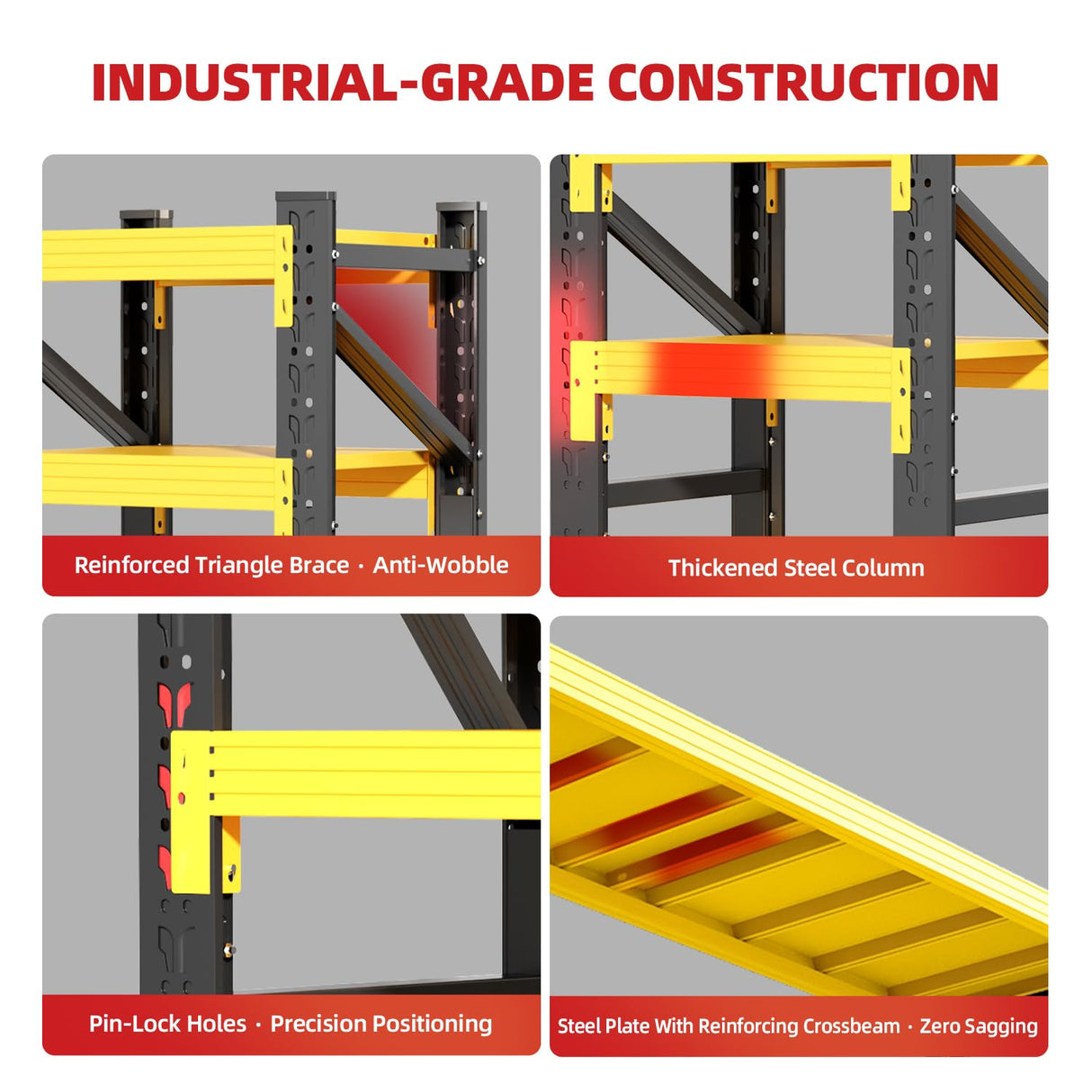 INDUSTRIAL-GRADE CONSTRUCTION

Reinforced Triangle Brace · Anti-Wobble

Thickened Steel Column

Pin-Lock Holes · Precision Positioning

Steel Plate With Reinforcing Crossbeam · Zero Sagging