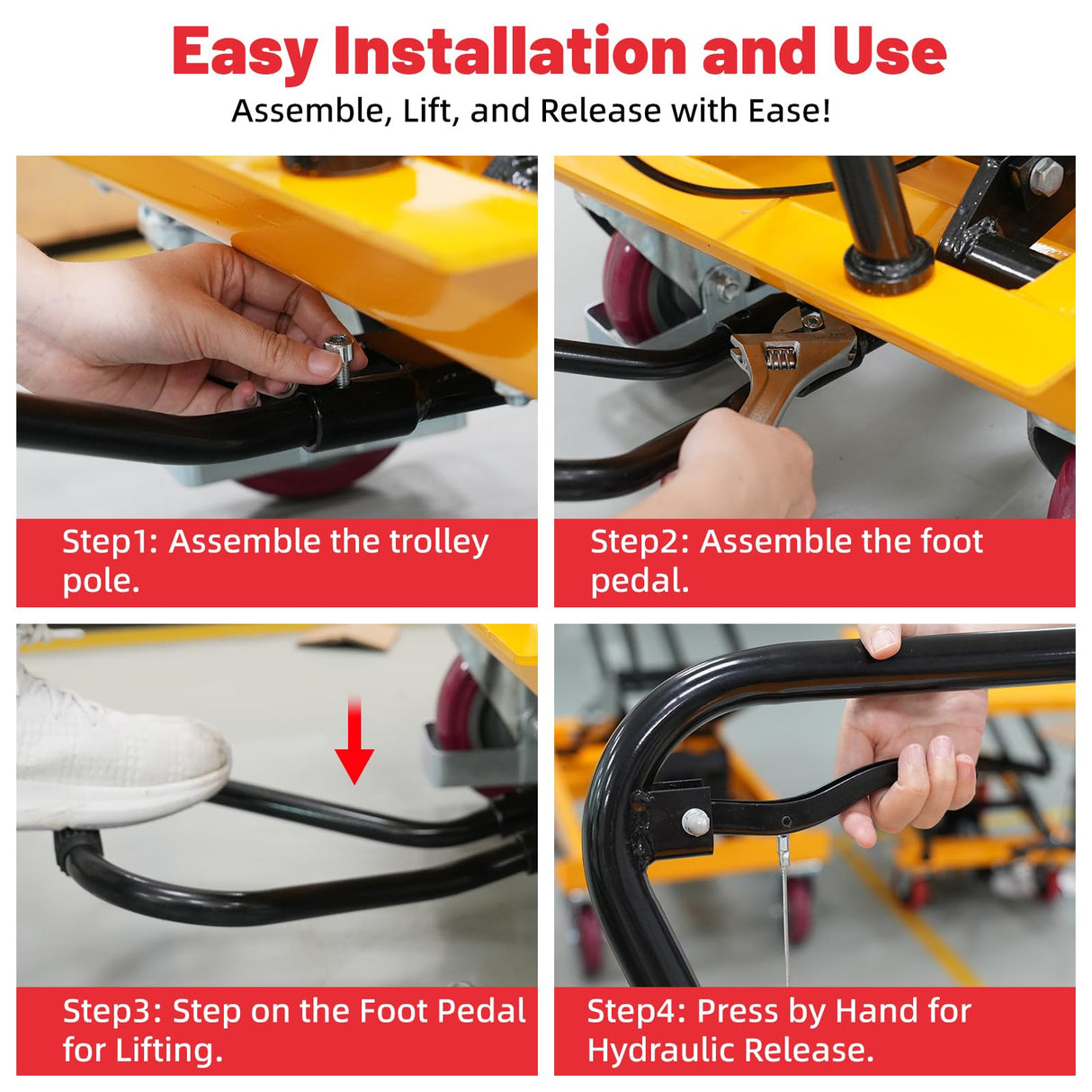 Easy Installation and Use
Assemble, Lift, and Release with Ease!

Step1: Assemble the trolley pole.

Step2: Assemble the foot pedal.

Step3: Step on the Foot Pedal for Lifting.

Step4: Press by Hand for Hydraulic Release.