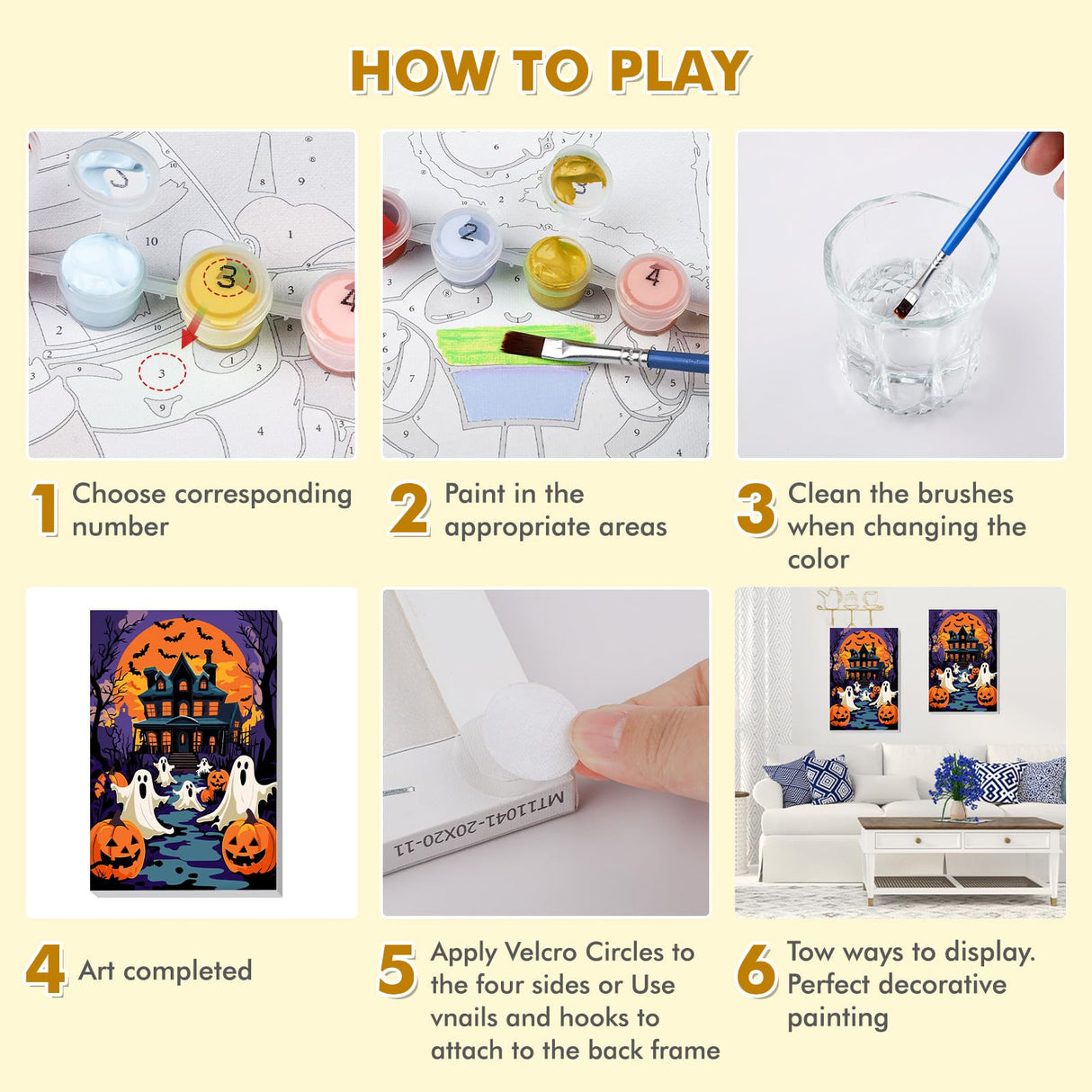 HOW TO PLAY

1 Choose corresponding number

2 Paint in the appropriate areas

3 Clean the brushes when changing the color

4 Art completed

MT11041-20X20-11

5 Apply Velcro Circles to the four sides or Use vnails and hooks to attach to the back frame

6 Tow ways to display. Perfect decorative painting