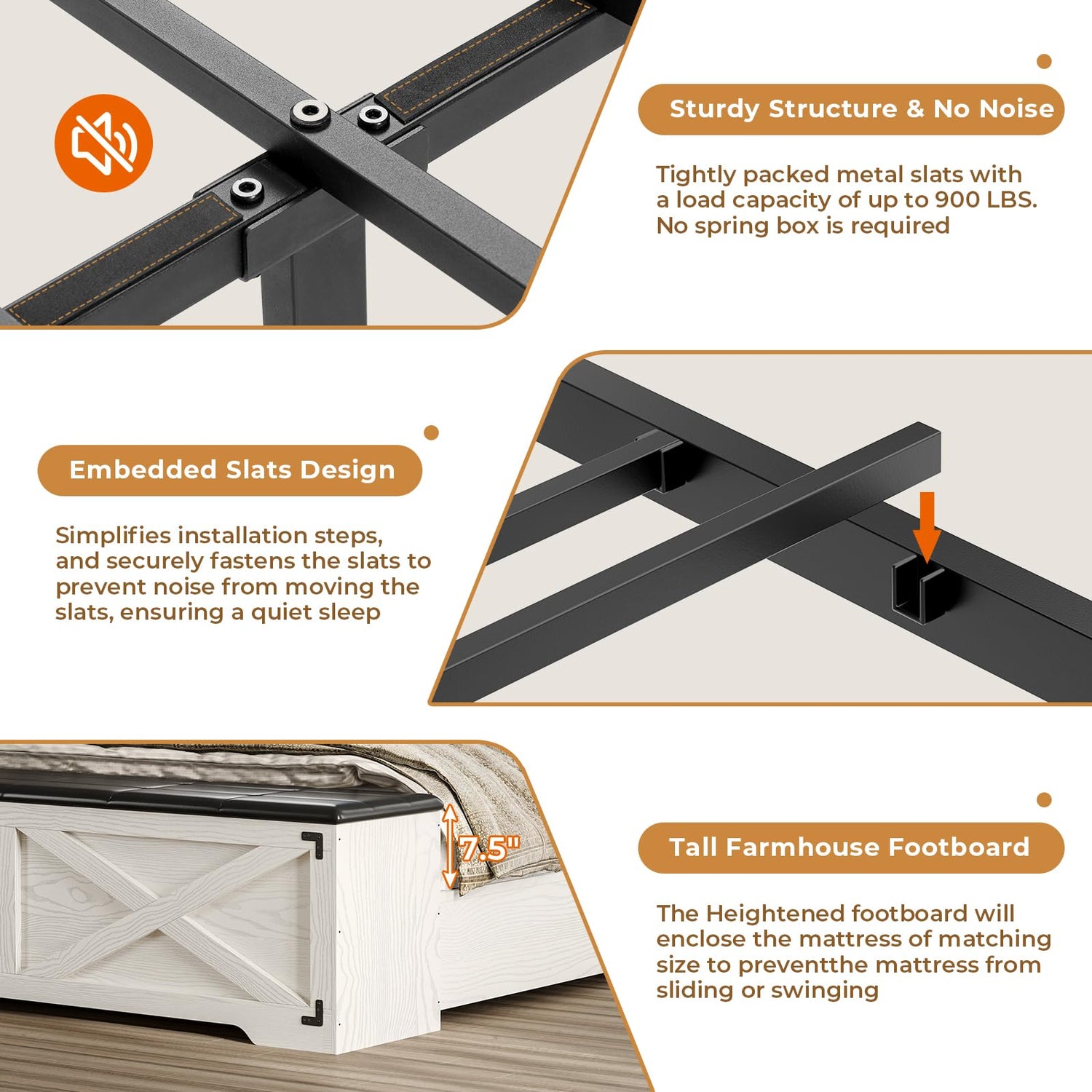 Sturdy Structure & No Noise

Tightly packed metal slats with a load capacity of up to 900 LBS. No spring box is required

Embedded Slats Design

Simplifies installation steps, and securely fastens the slats to prevent noise from moving the slats, ensuring a quiet sleep

7.5"

Tall Farmhouse Footboard

The Heightened footboard will enclose the mattress of matching size to preventthe mattress from sliding or swinging