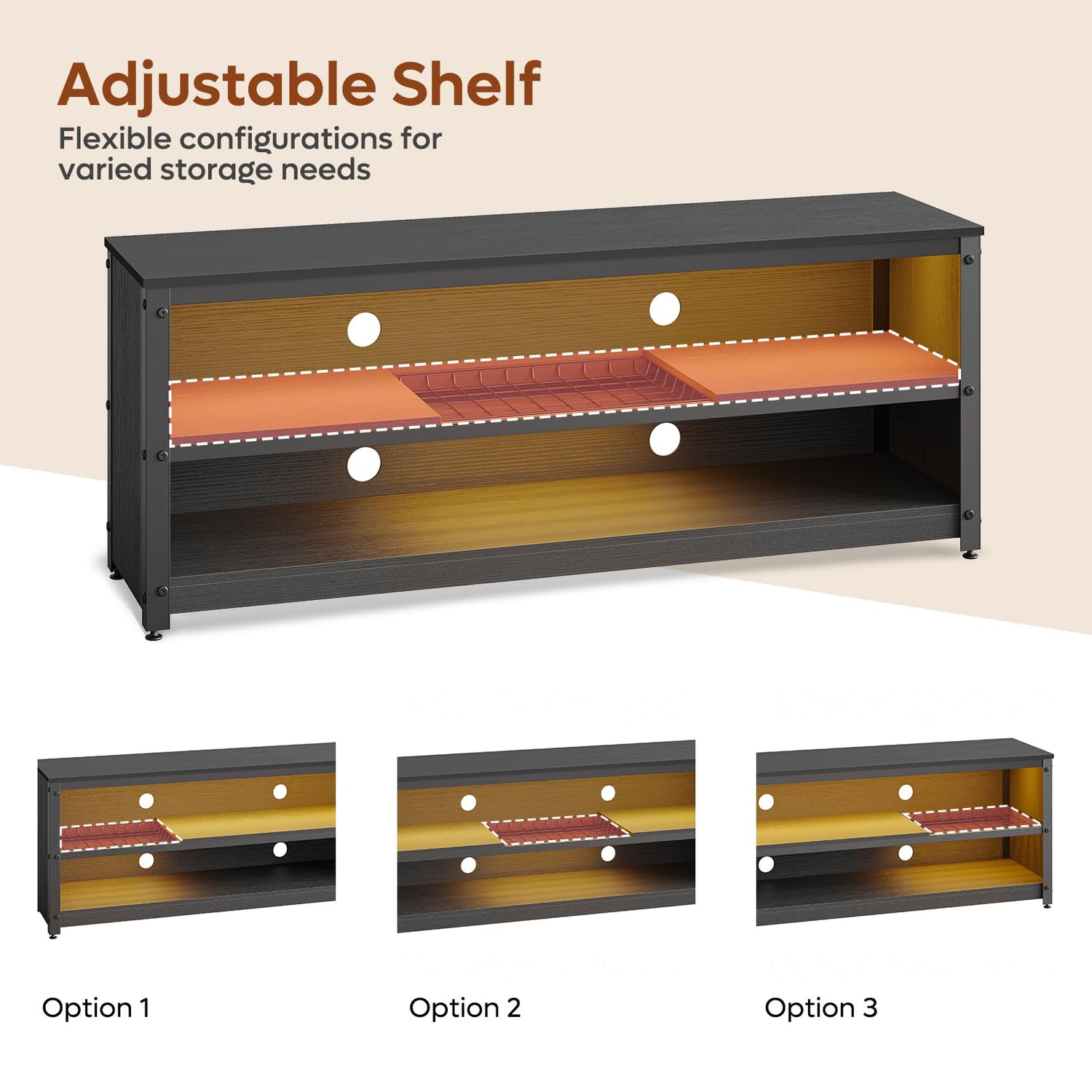 Adjustable Shelf

Flexible configurations for varied storage needs

Option 1

Option 2

Option 3