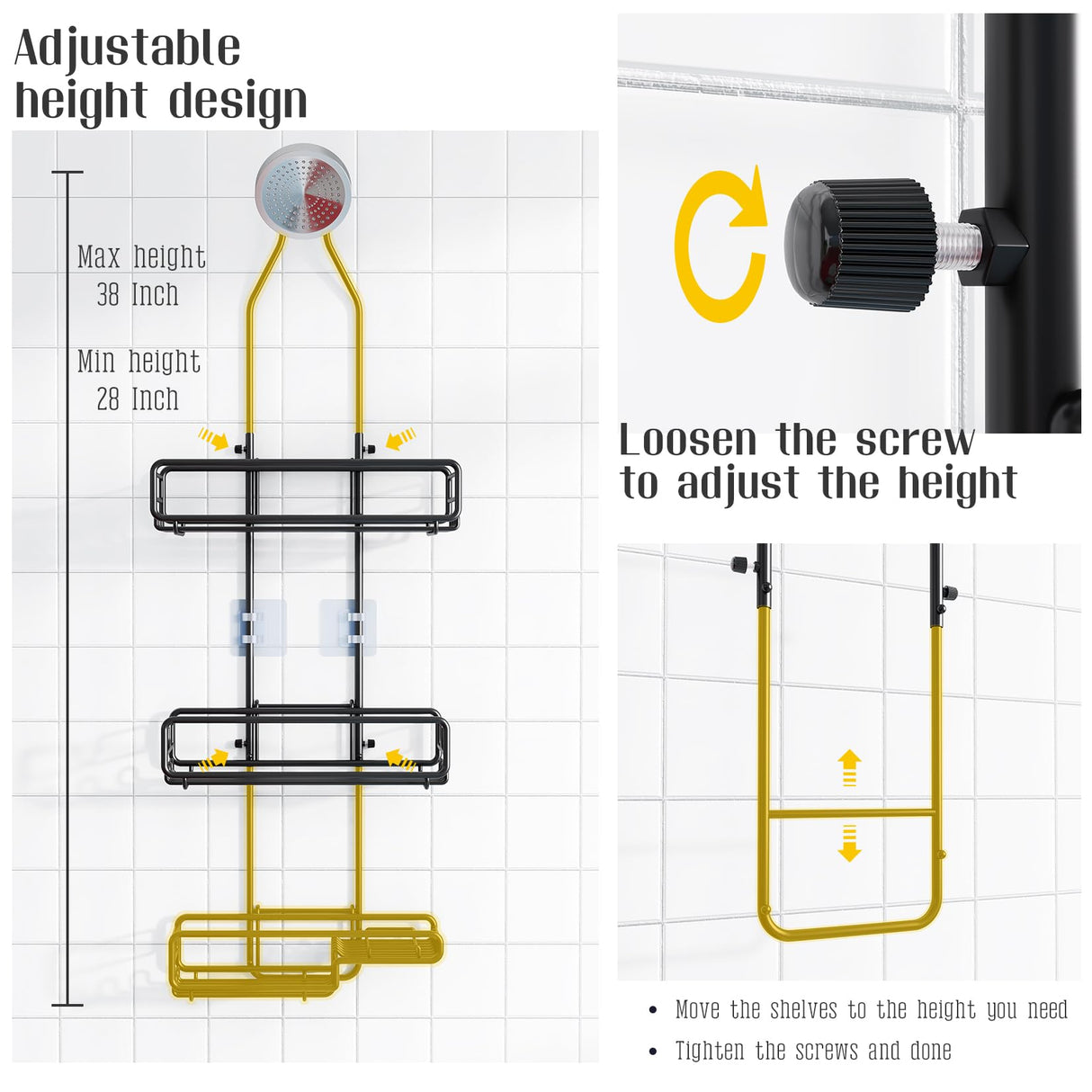 Adjustable height design

Max height
38 Inch

Min height
28 Inch

Loosen the screw to adjust the height

• Move the shelves to the height you need
• Tighten the screws and done