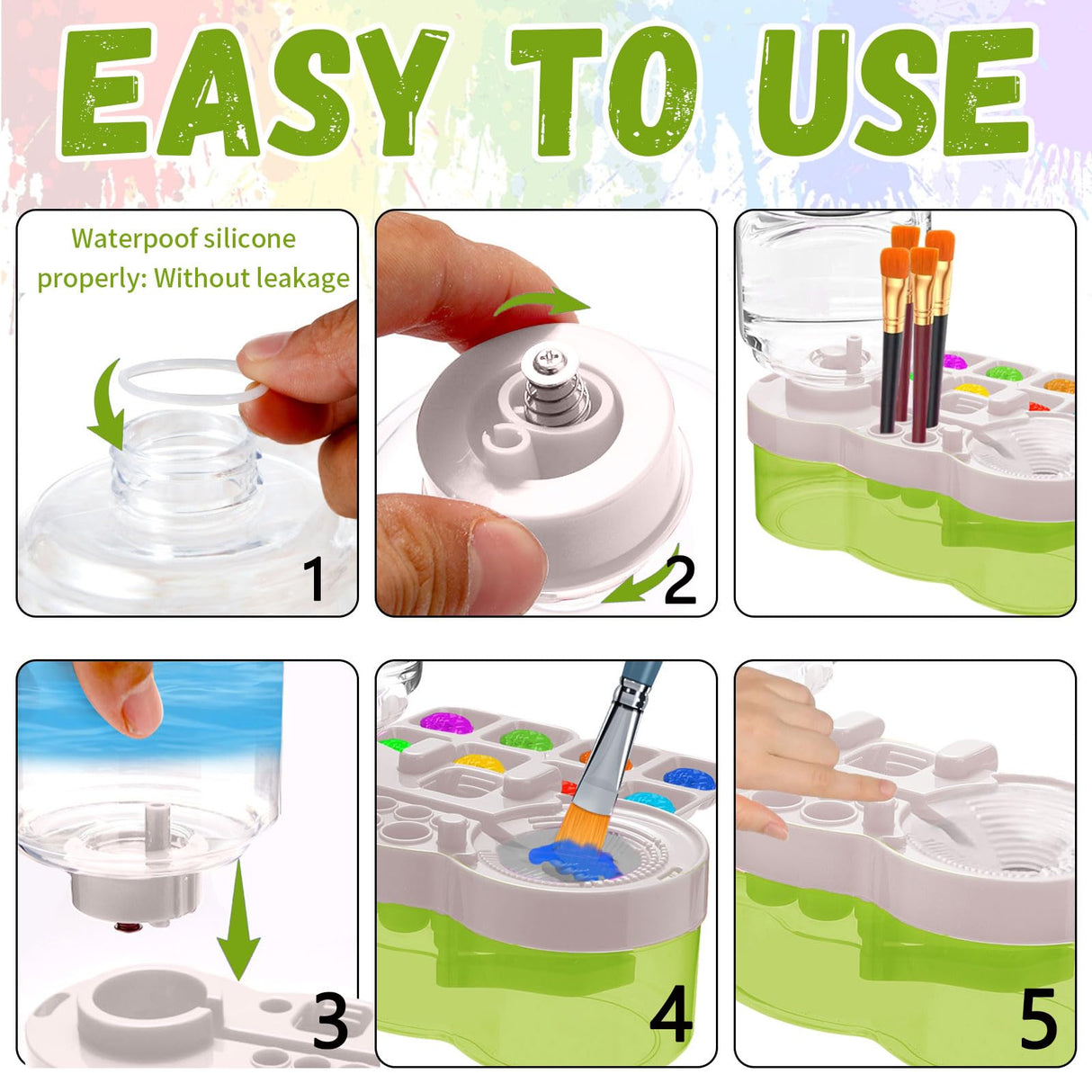 EASY TO USE

Waterpoof silicone properly: Without leakage

1

2

3

4

5