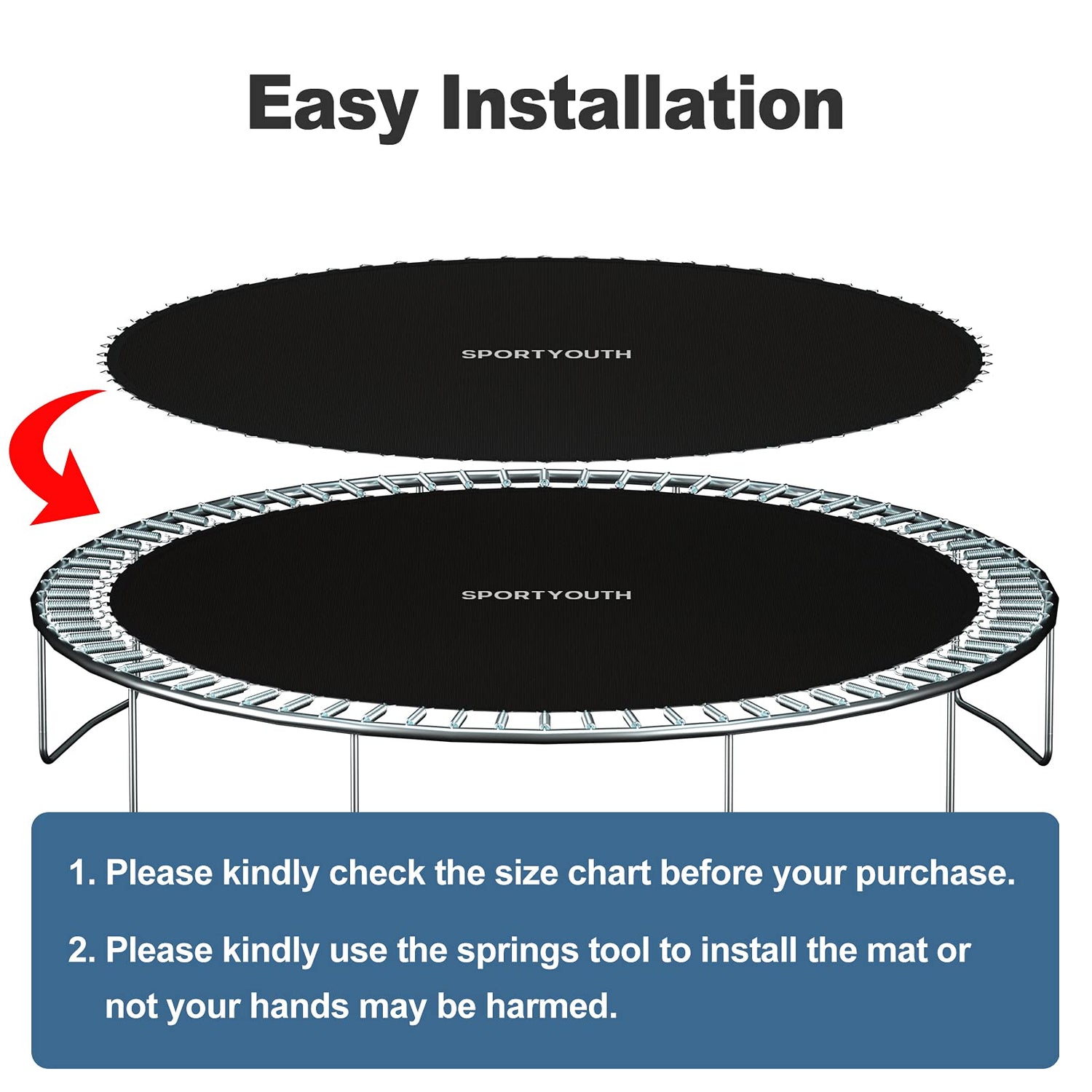 Easy Installation

SPORTYOUTH

SPORTYOUTH

1. Please kindly check the size chart before your purchase.

2. Please kindly use the springs tool to install the mat or not your hands may be harmed.