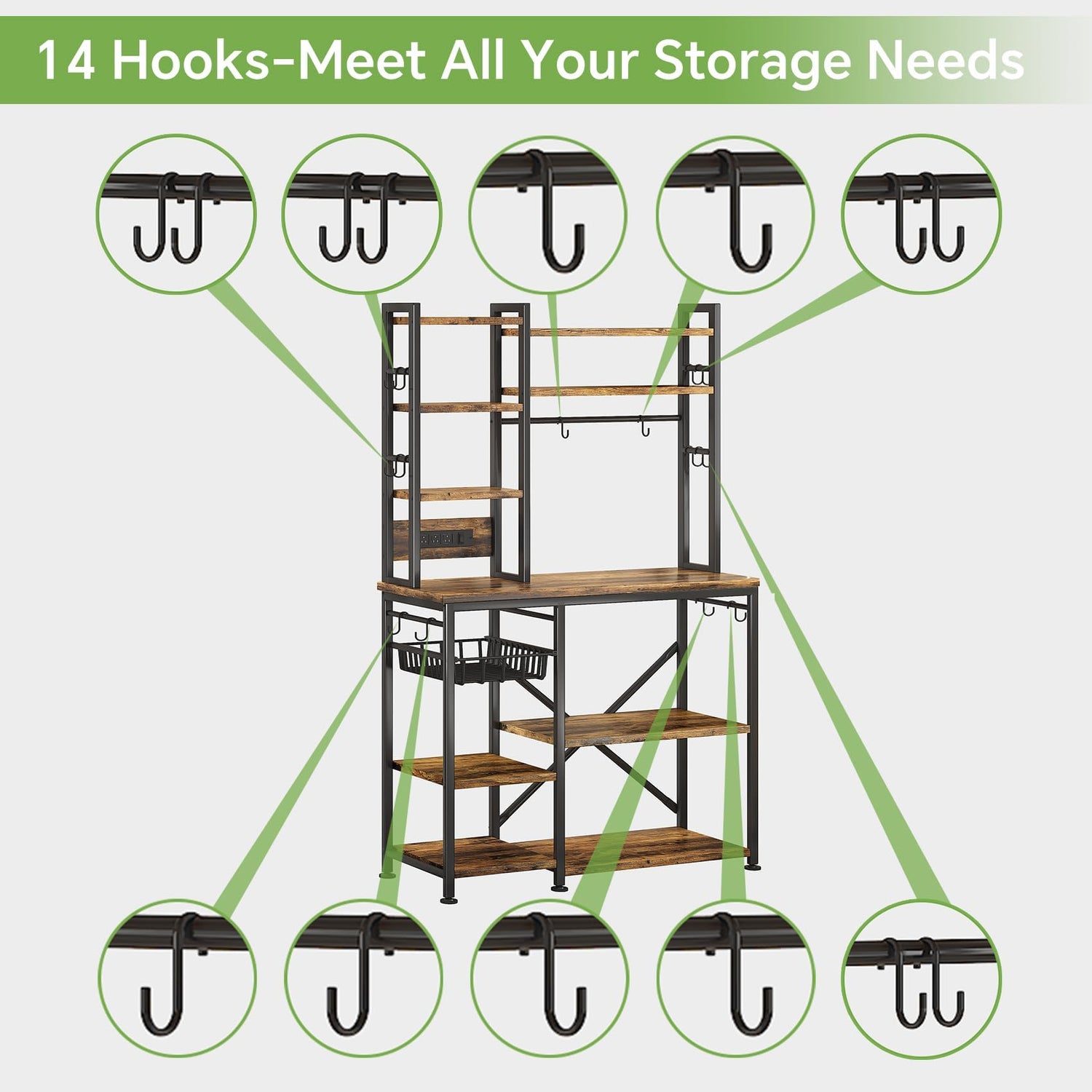 14 Hooks-Meet All Your Storage Needs