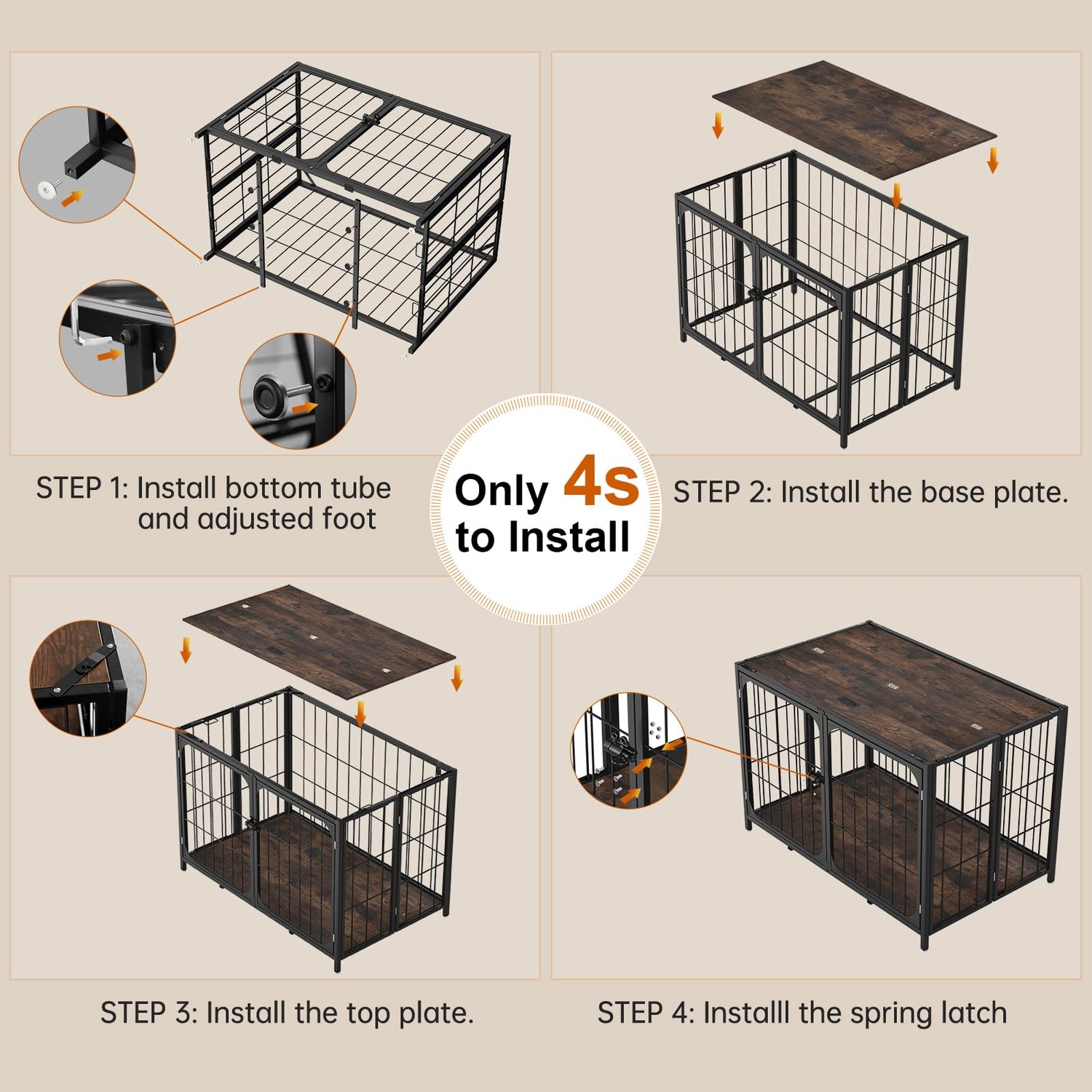 STEP 1: Install bottom tube and adjusted foot

Only 4s to Install

STEP 2: Install the base plate.

STEP 3: Install the top plate.

STEP 4: Installl the spring latch