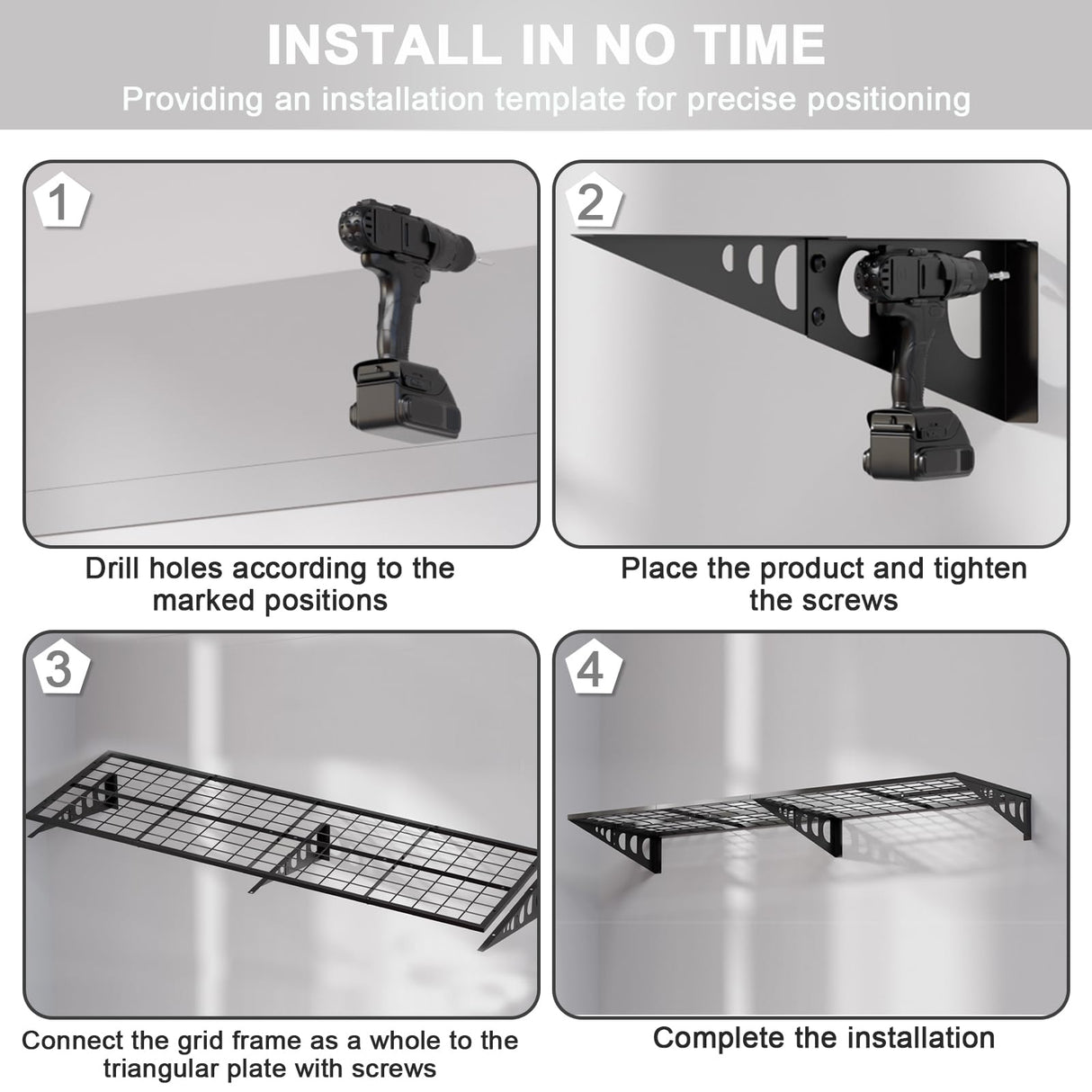 INSTALL IN NO TIME

Providing an installation template for precise positioning

1

Drill holes according to the marked positions

2

Place the product and tighten the screws

3

Connect the grid frame as a whole to the triangular plate with screws

4

Complete the installation