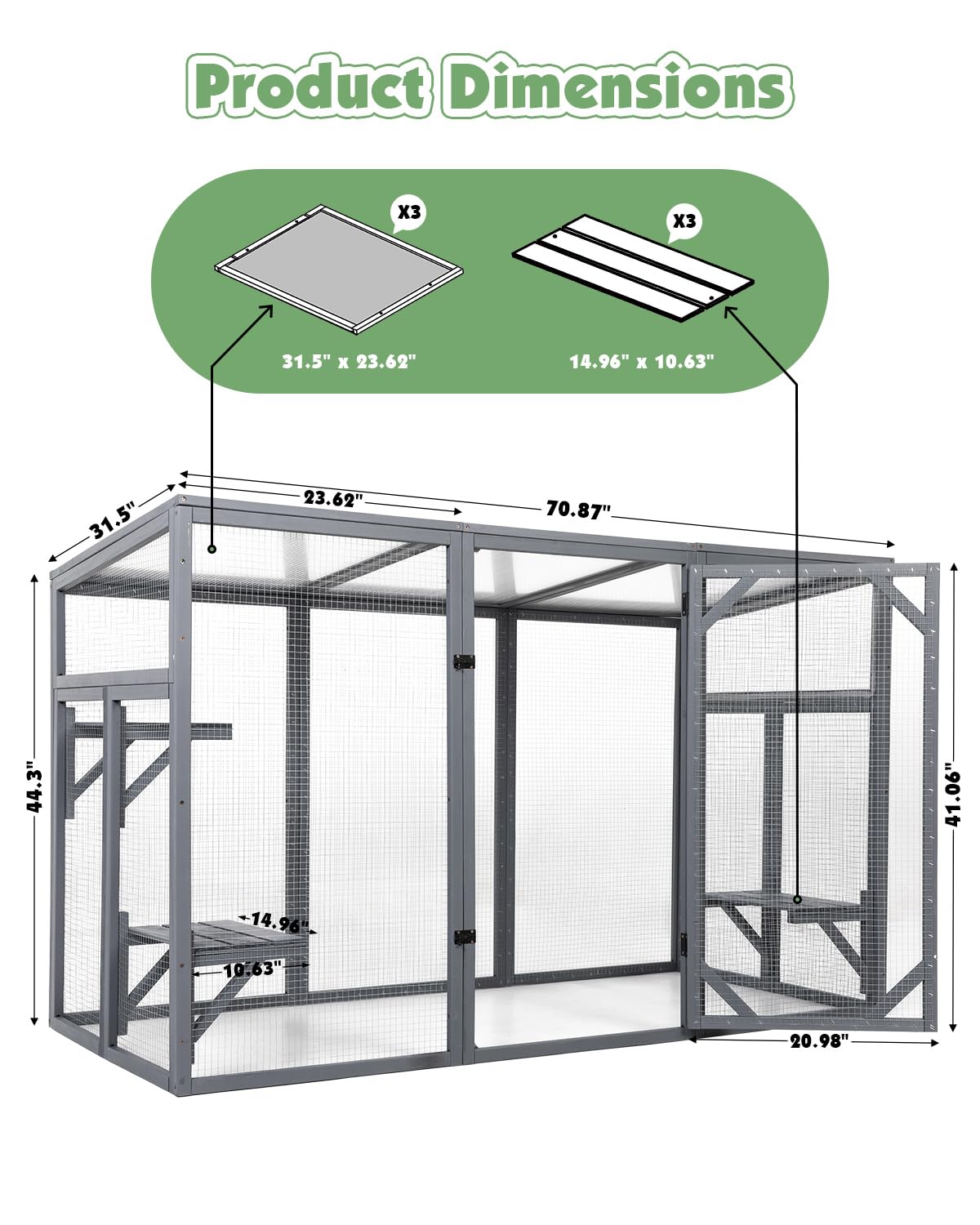 Product Dimensions

X3

X3

31.5" x 23.62"

14.96" x 10.63"

31.5"

23.62"

70.87"

44.3"

41.06"

14.96"

10.63"

20.98"