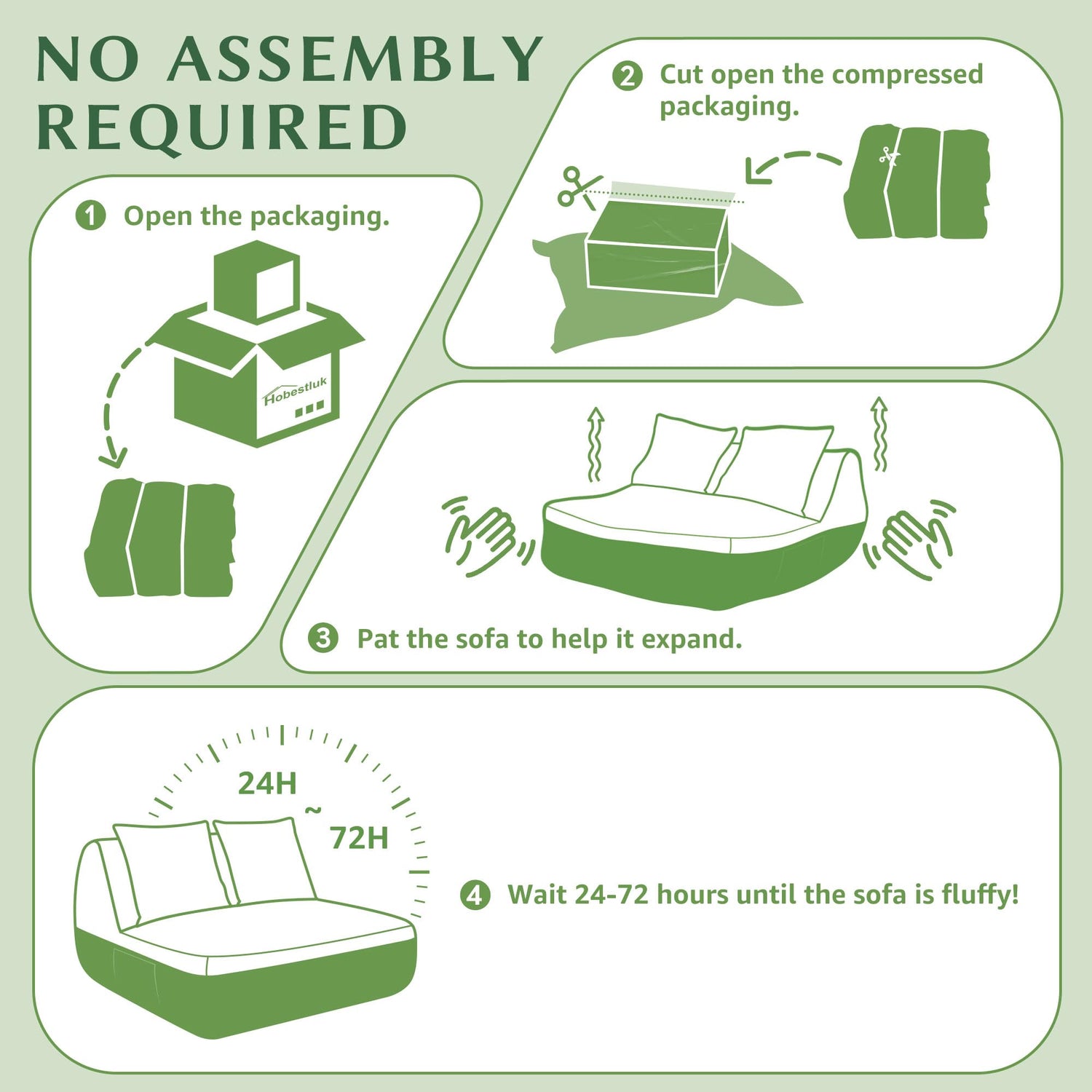 NO ASSEMBLY REQUIRED

1 Open the packaging.

Hobestluk

2 Cut open the compressed packaging.

3 Pat the sofa to help it expand.

24H
~
72H

4 Wait 24-72 hours until the sofa is fluffy!