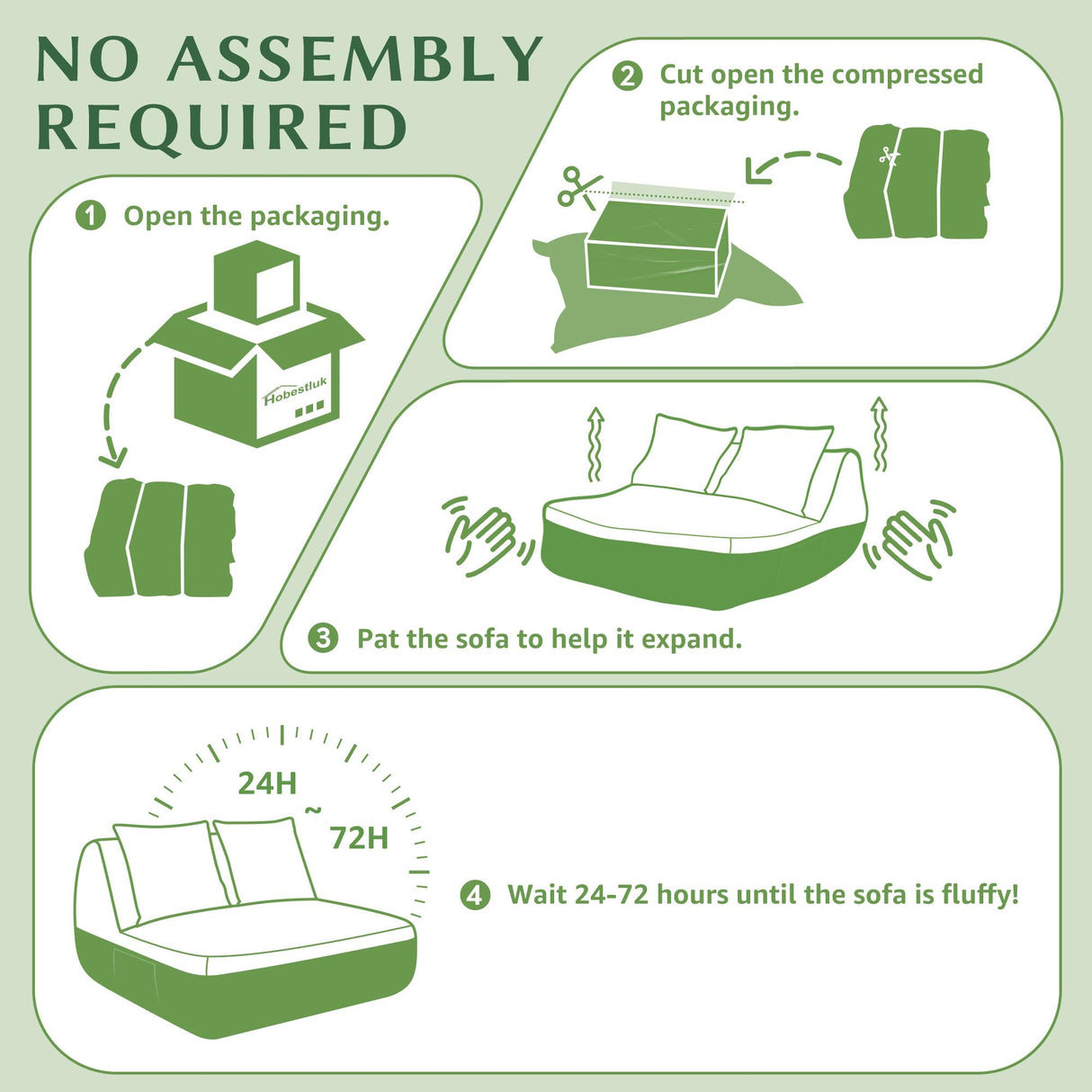 NO ASSEMBLY REQUIRED

1 Open the packaging.

Hobestluk

2 Cut open the compressed packaging.

3 Pat the sofa to help it expand.

24H ~ 72H

4 Wait 24-72 hours until the sofa is fluffy!