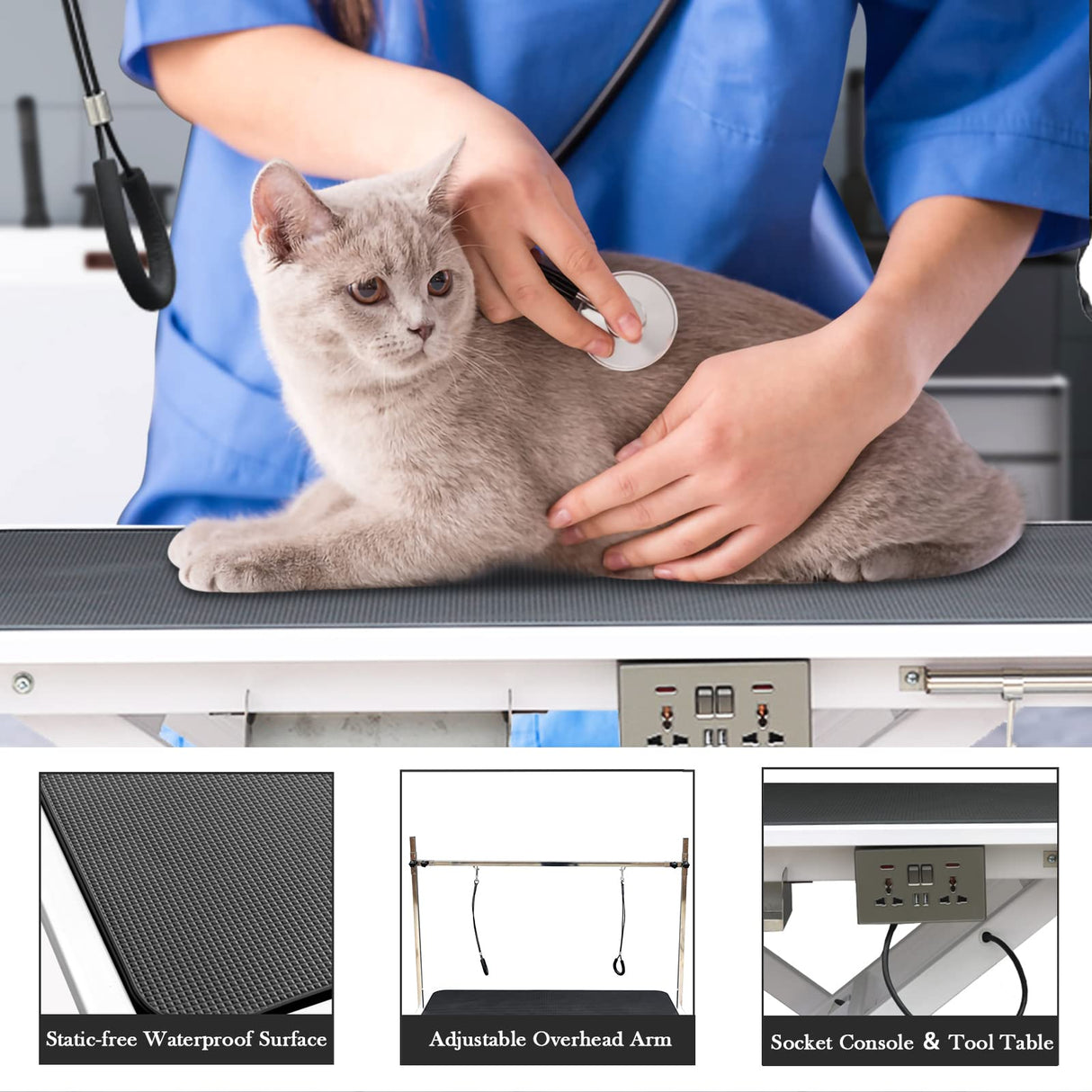 Static-free Waterproof Surface

Adjustable Overhead Arm

Socket Console & Tool Table