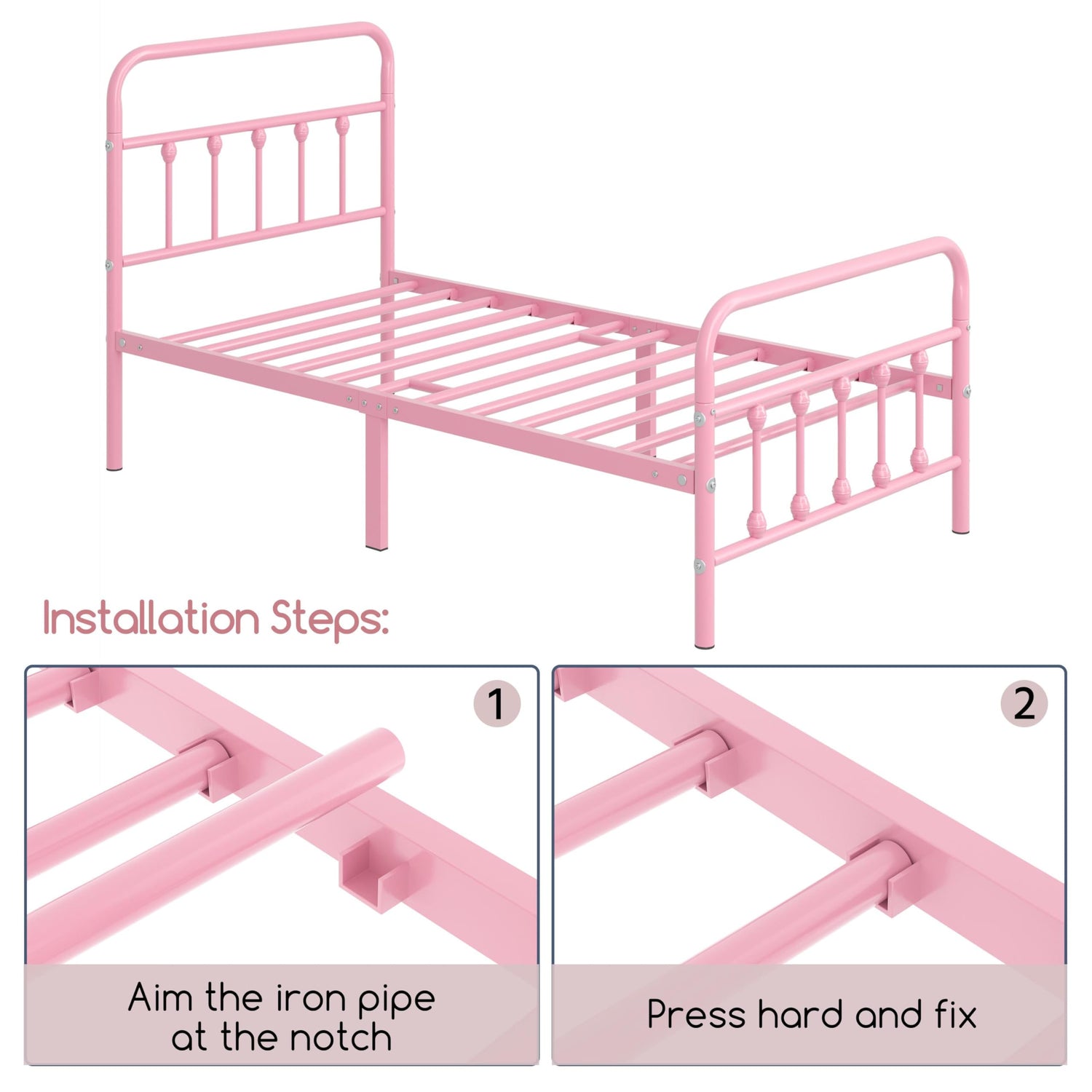 Installation Steps:

1

Aim the iron pipe at the notch

2

Press hard and fix