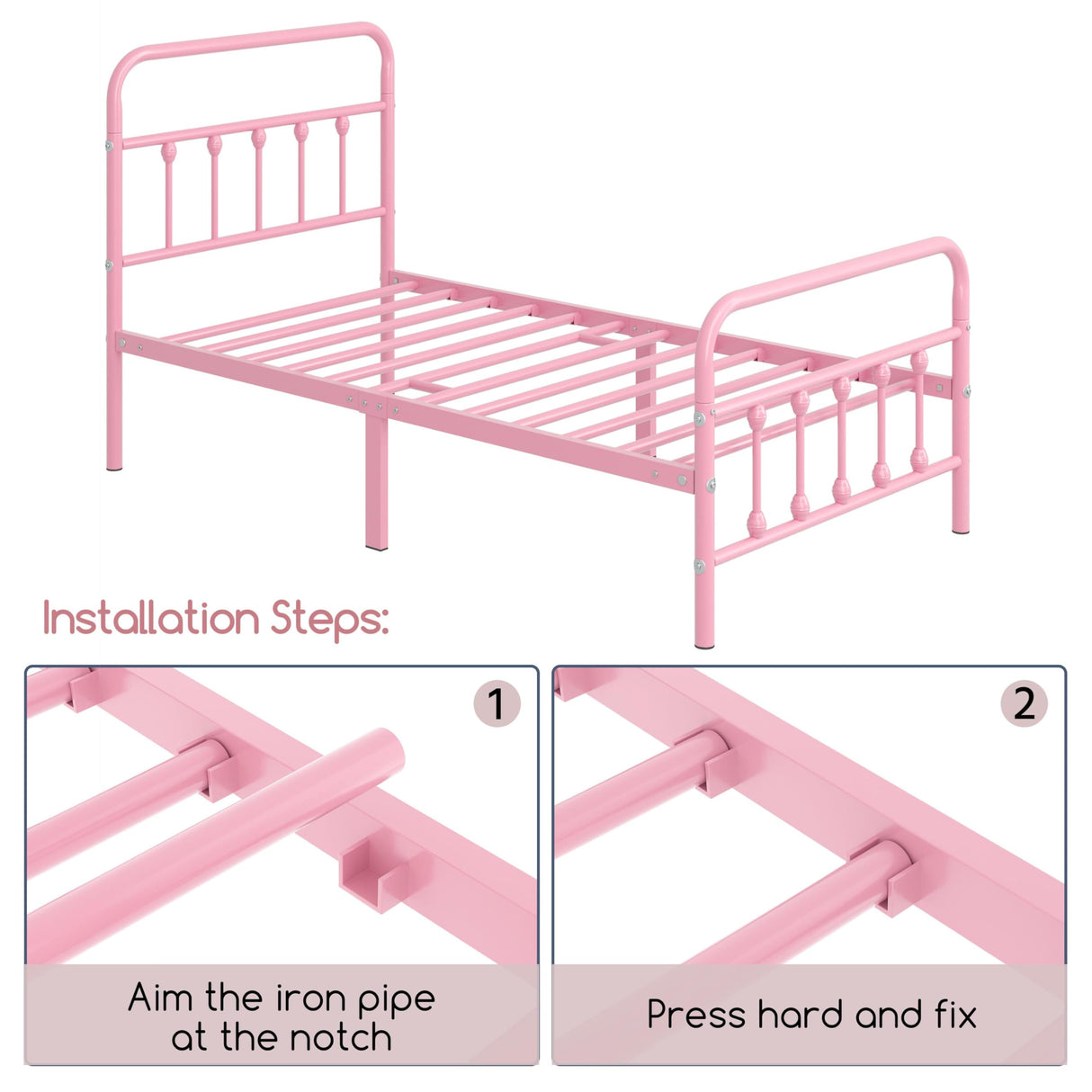 Installation Steps:

1

Aim the iron pipe at the notch

2

Press hard and fix