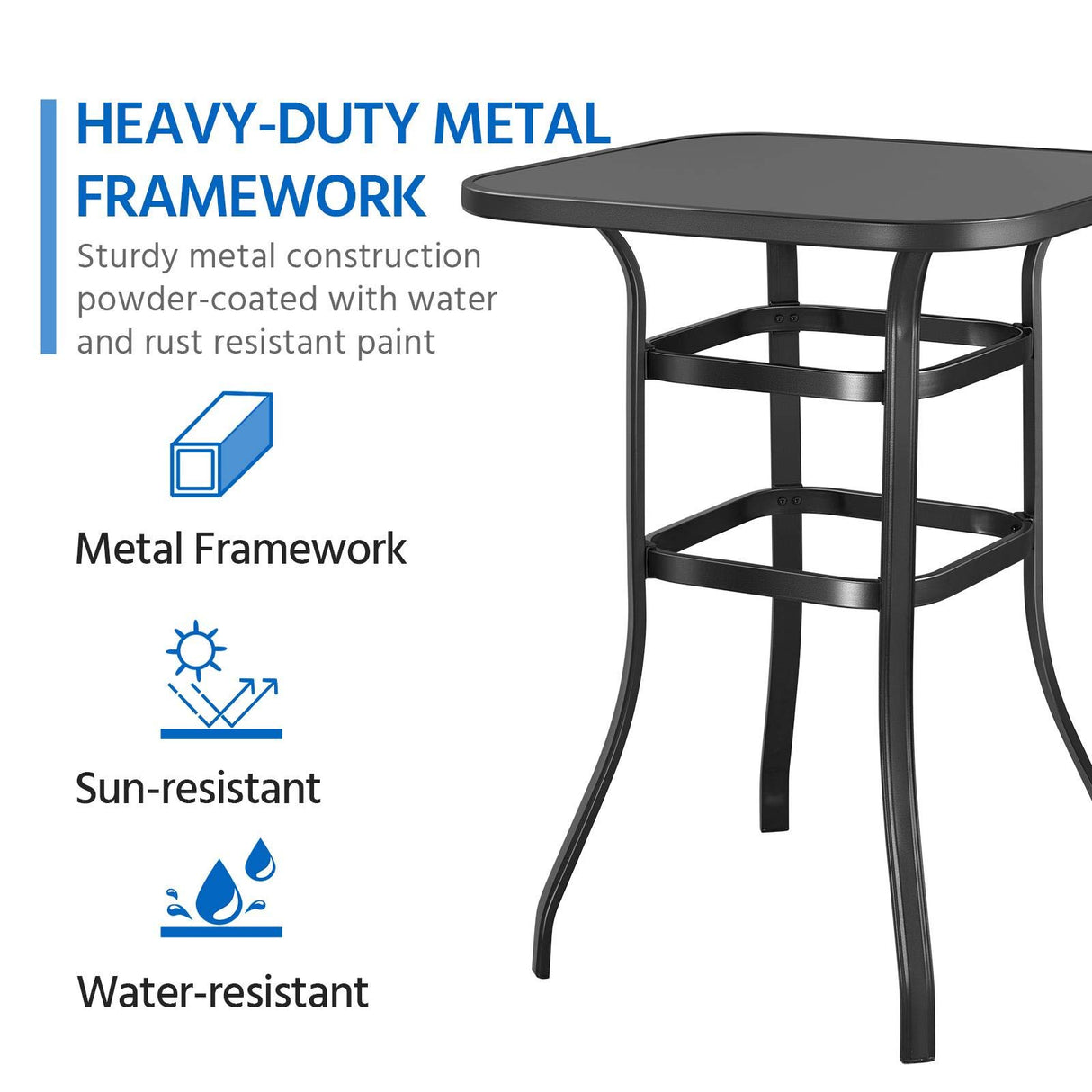 HEAVY-DUTY METAL FRAMEWORK

Sturdy metal construction powder-coated with water and rust resistant paint

Metal Framework

Sun-resistant

Water-resistant