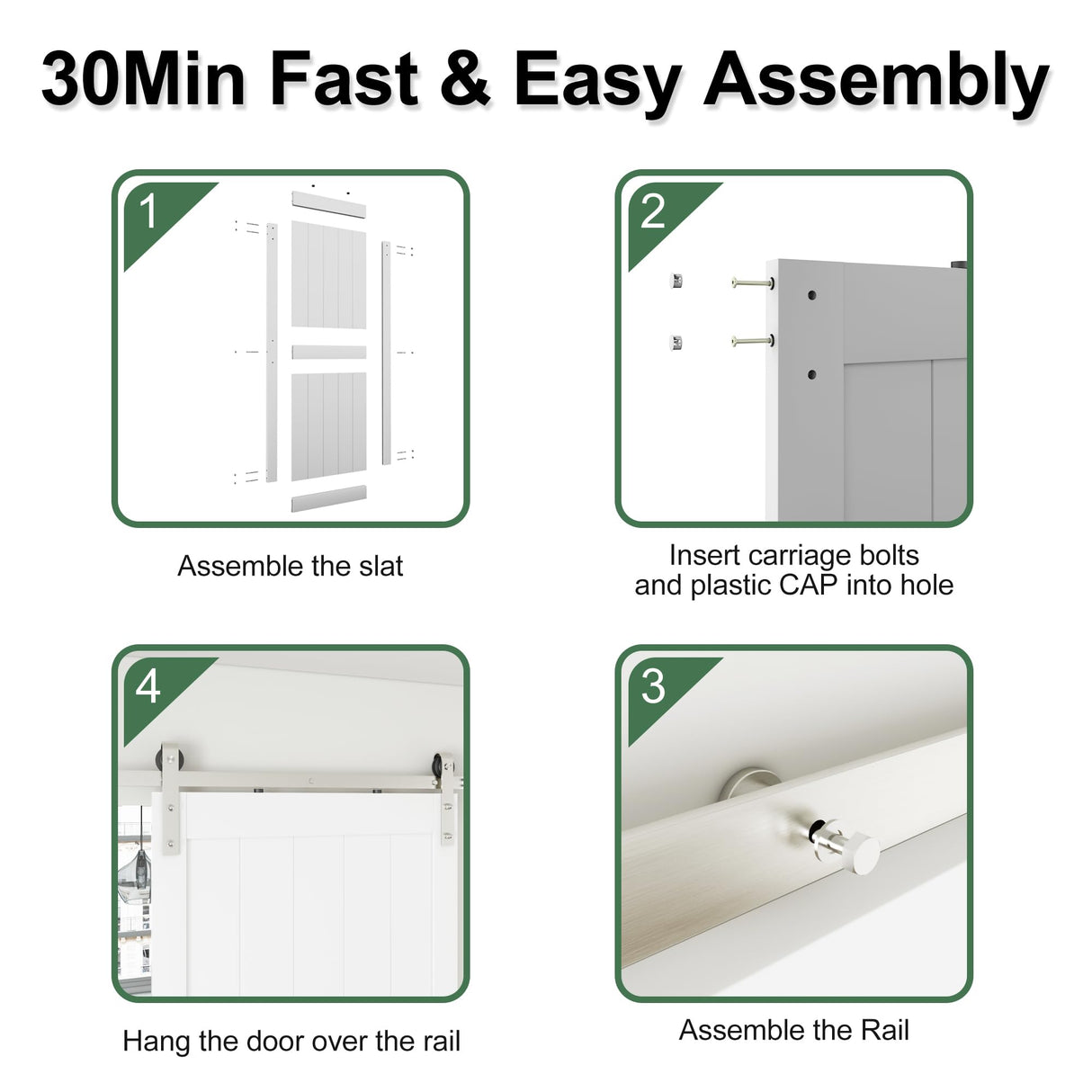 30Min Fast & Easy Assembly

1

Assemble the slat

2

Insert carriage bolts and plastic CAP into hole

4

Hang the door over the rail

3

Assemble the Rail