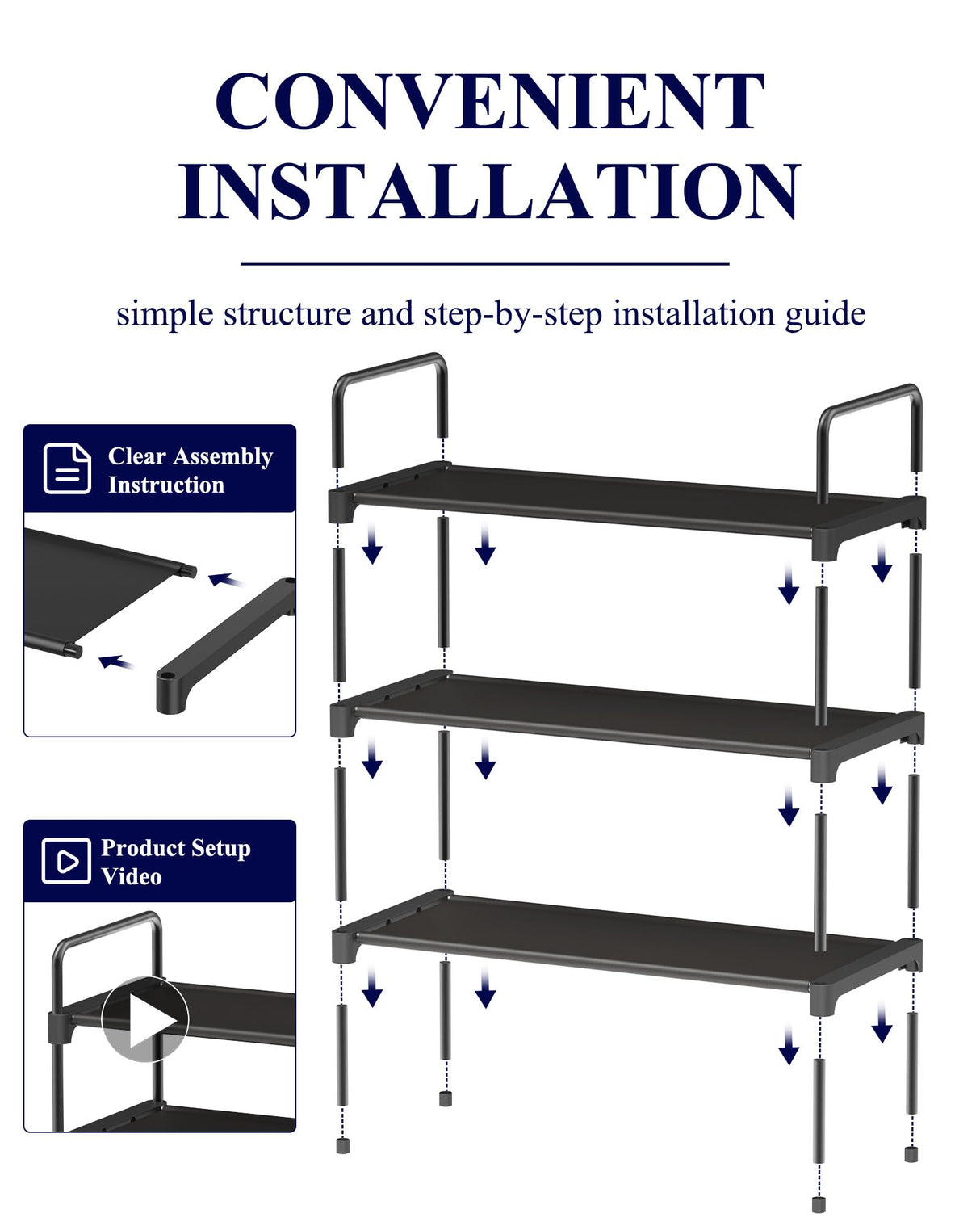 CONVENIENT INSTALLATION

simple structure and step-by-step installation guide

Clear Assembly Instruction

Product Setup Video